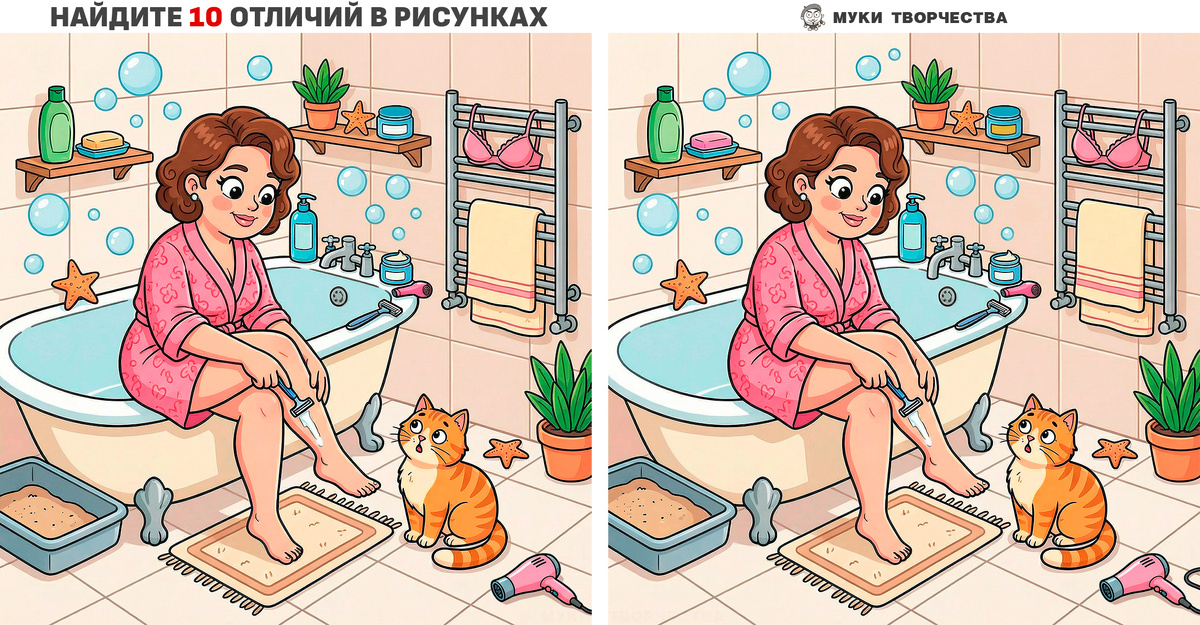 НАЙДИТЕ 10 ОТЛИЧИЙ В РИСУНКАХ

МУКИ ТВОРЧЕСТВА