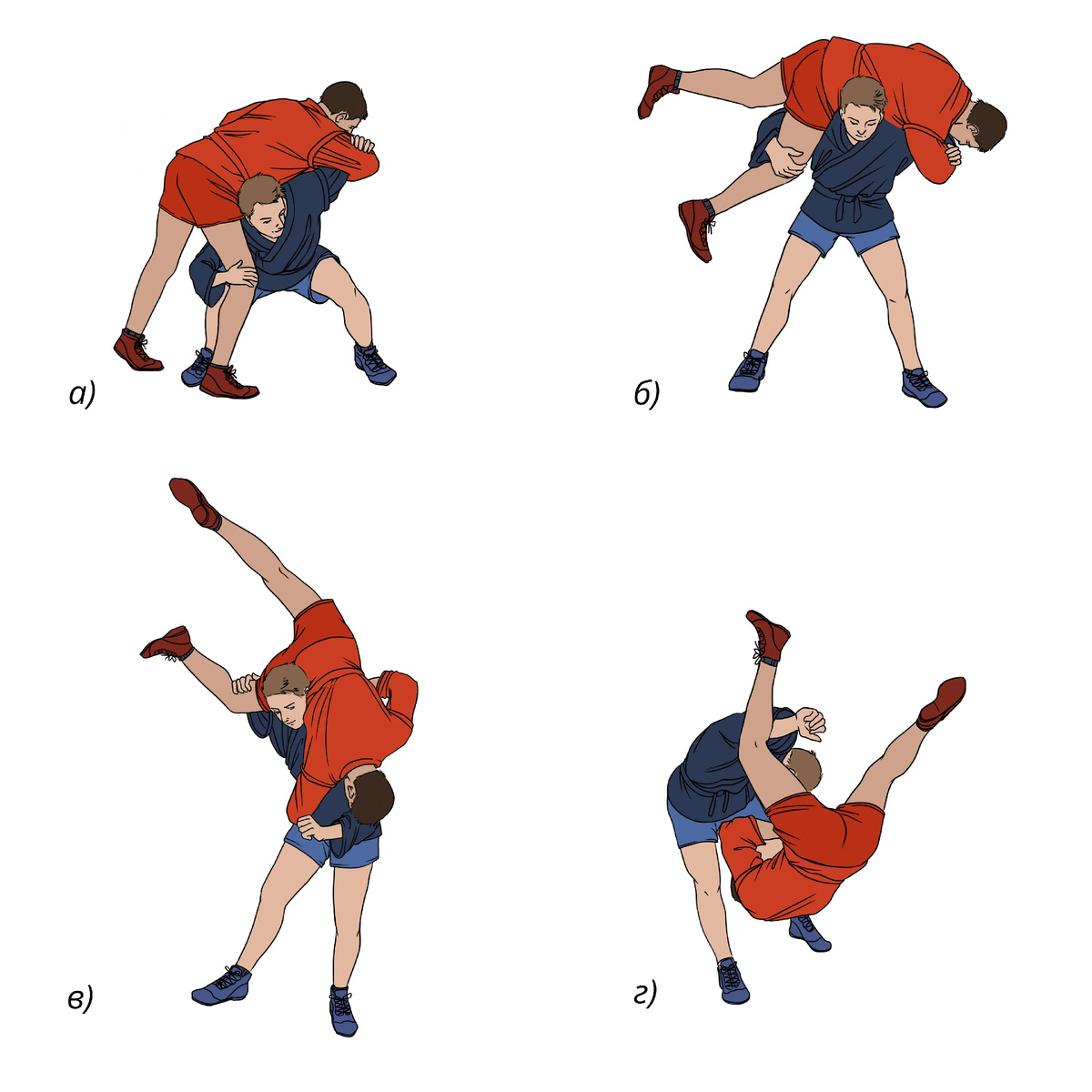 а)

б)

в)

г)