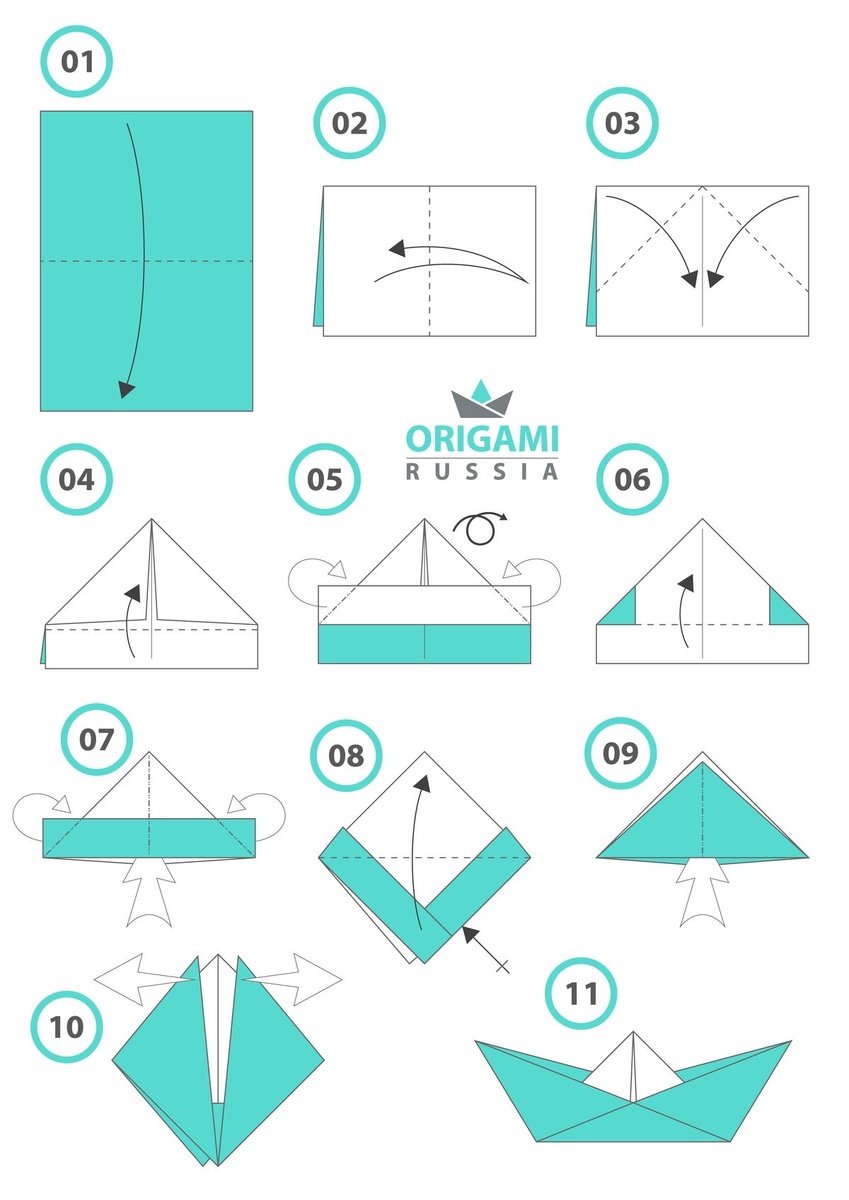 01

02

03

ORIGAMI
RUSSIA

04

05

06

07

08

09

10

11