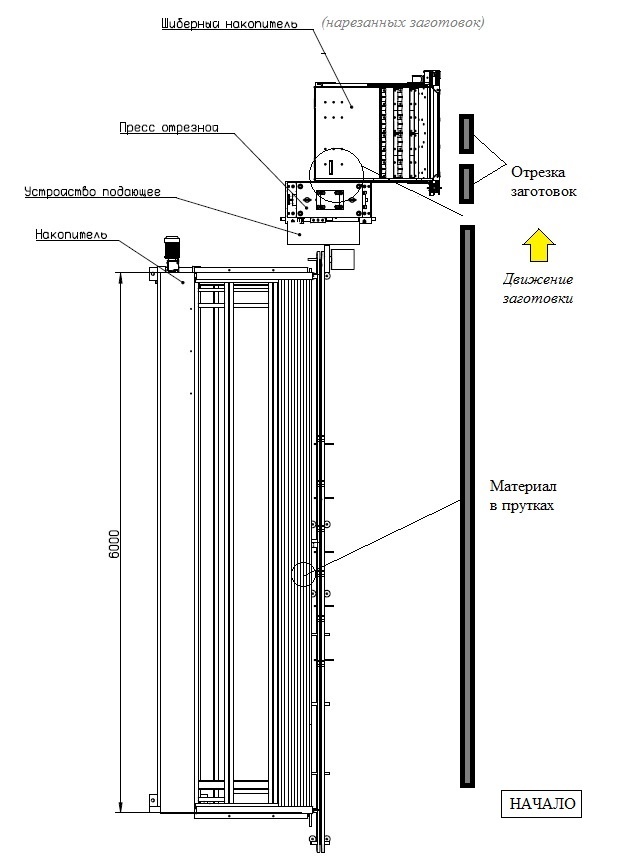 Шиберный накопитель (нарезанных заготовок)

Пресс отрезной

Устройство подающее

Накопитель

Отрезка заготовок

Движение заготовки

6000

Материал в прутках

НАЧАЛО