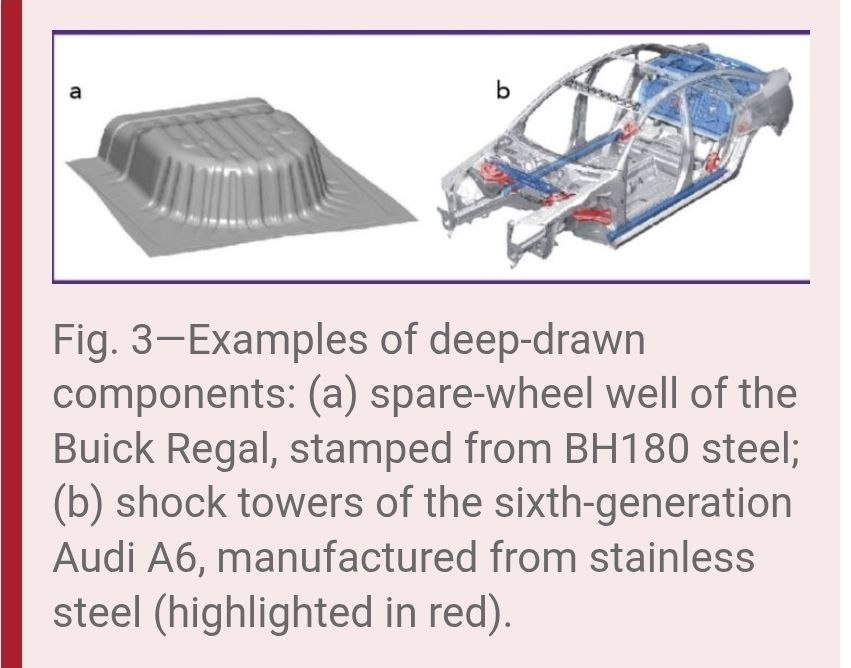 a

b

Fig. 3—Examples of deep-drawn components: (a) spare-wheel well of the Buick Regal, stamped from BH180 steel; (b) shock towers of the sixth-generation Audi A6, manufactured from stainless steel (highlighted in red).