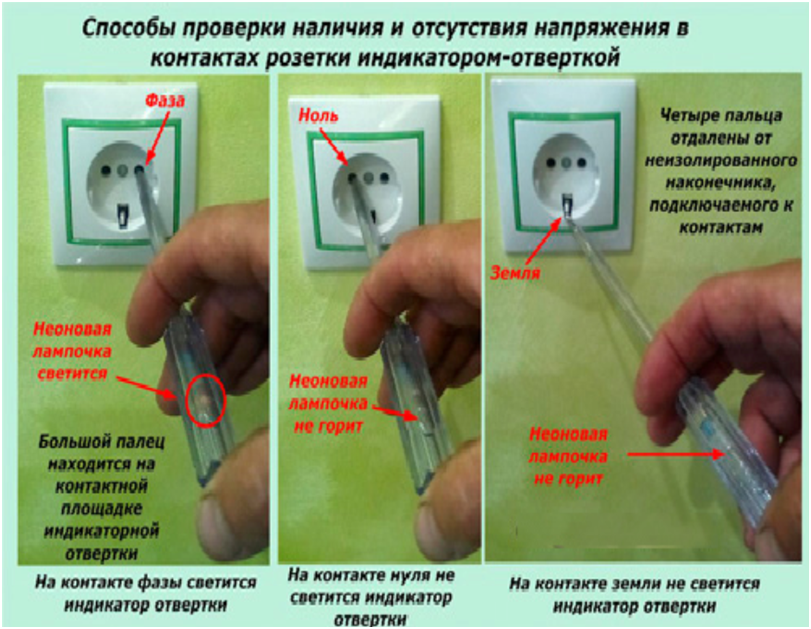 Способы проверки наличия и отсутствия напряжения в контактах розетки индикатором-отверткой

Фаза

Неоновая лампочка светится

Большой палец находится на контактной площадке индикаторной отвертки

На контакте фазы светится индикатор отвертки

Ноль

Неоновая лампочка не горит

На контакте нуля не светится индикатор отвертки

Четыре пальца отдалены от неизолированного наконечника, подключаемого к контактам

Земля

Неоновая лампочка не горит

На контакте земли не светится индикатор отвертки