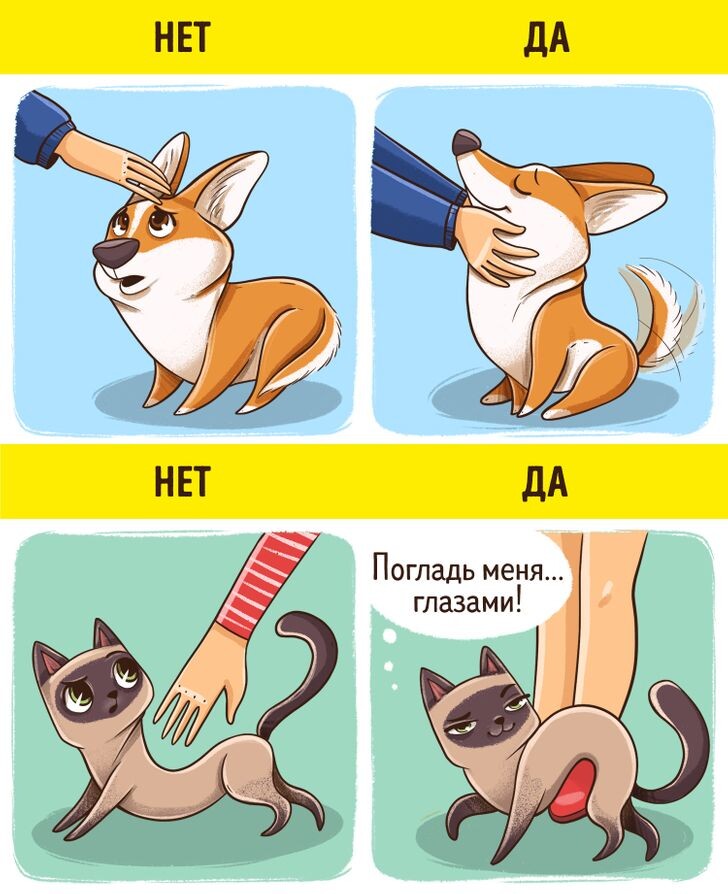 НЕТ

ДА

НЕТ

ДА

Погладь меня... глазами!