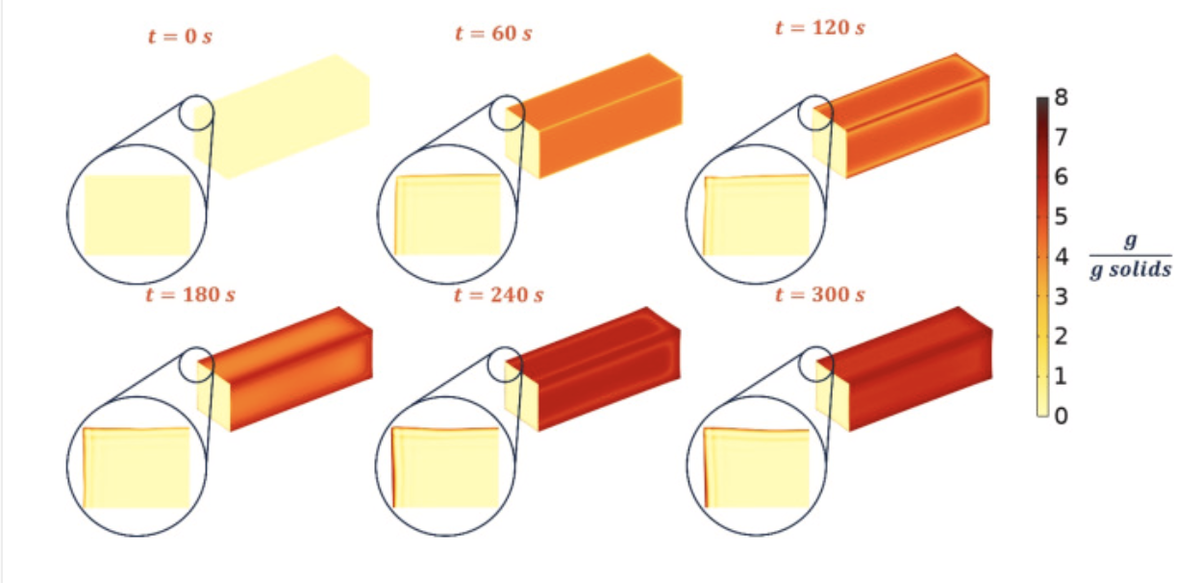 $t = 0\ s$

$t = 60\ s$

$t = 120\ s$

$t = 180\ s$

$t = 240\ s$

$t = 300\ s$

8
7
6
5
4
3
2
1
0

$\frac{g}{g\ solids}$