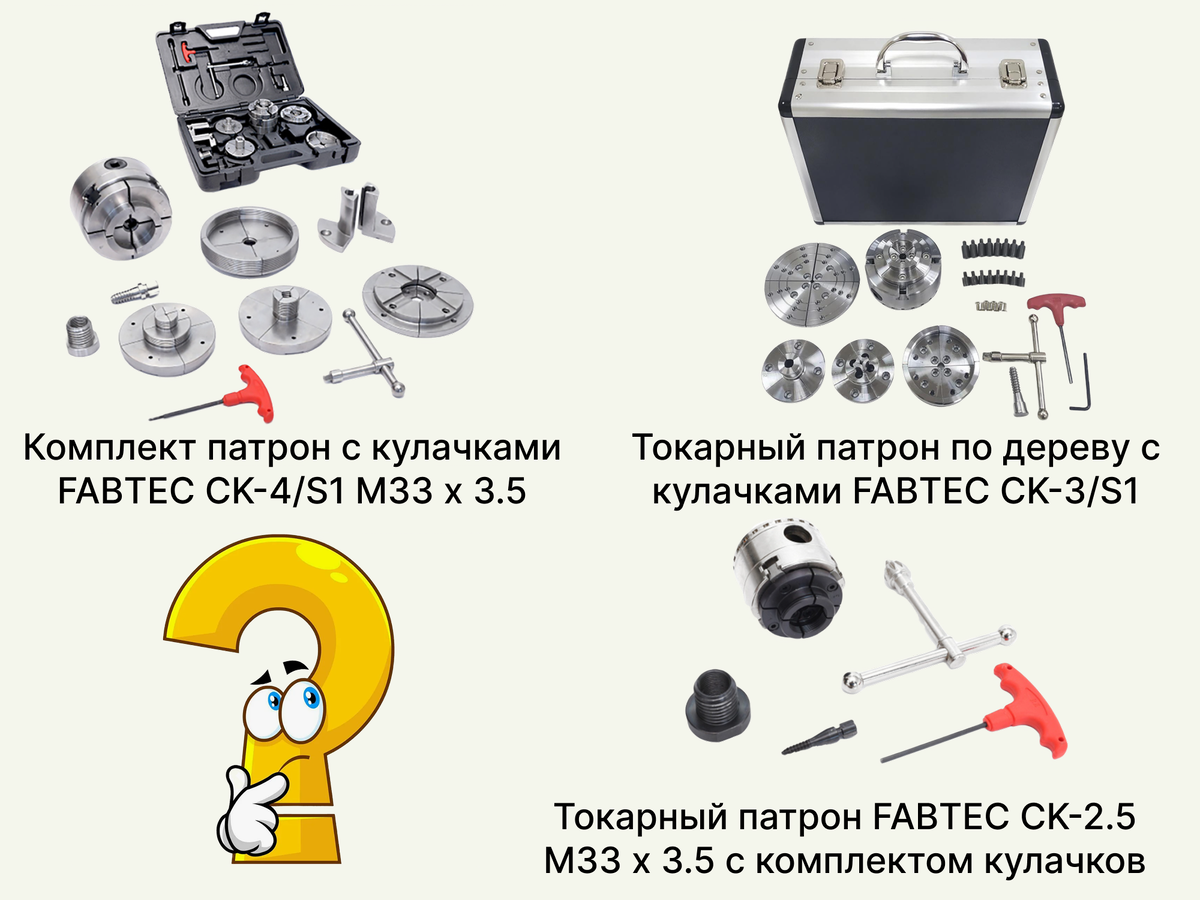 Комплект патрон с кулачками FABTEC CK-4/S1 M33 x 3.5

Токарный патрон по дереву с кулачками FABTEC CK-3/S1

Токарный патрон FABTEC CK-2.5 M33 x 3.5 с комплектом кулачков