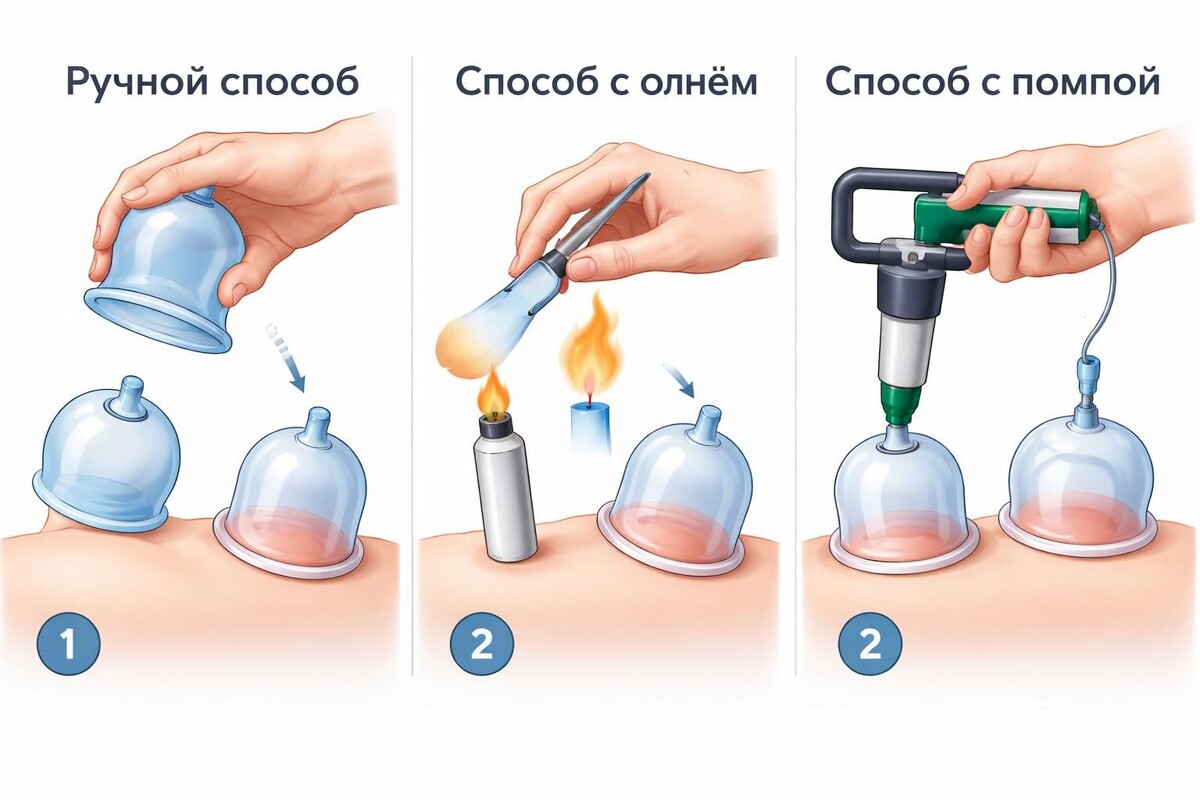 Ручной способ

1

Способ с олнём

2

Способ с помпой

2