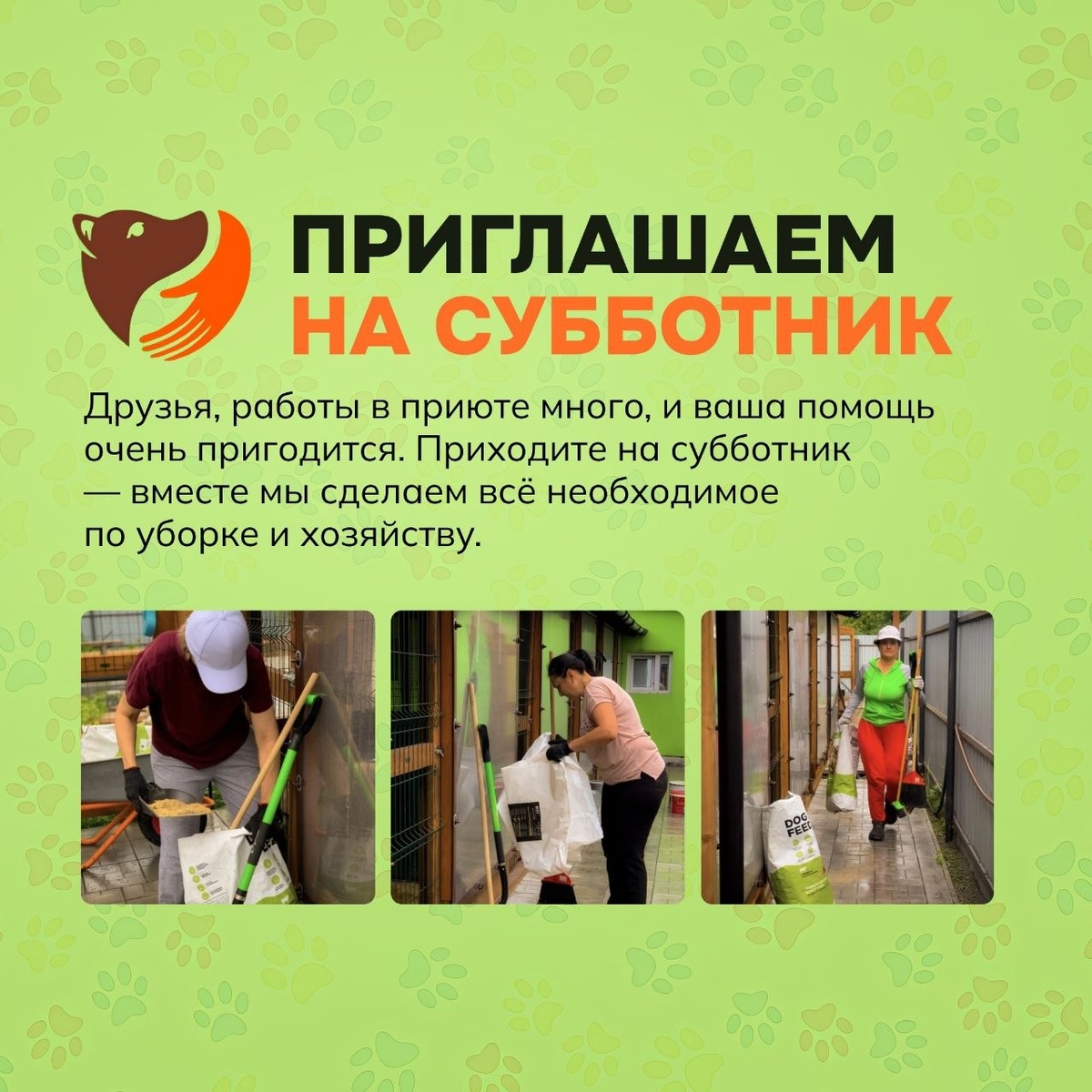 ПРИГЛАШАЕМ
НА СУББОТНИК

Друзья, работы в приюте много, и ваша помощь очень пригодится. Приходите на субботник — вместе мы сделаем всё необходимое по уборке и хозяйству.

DOG FEED