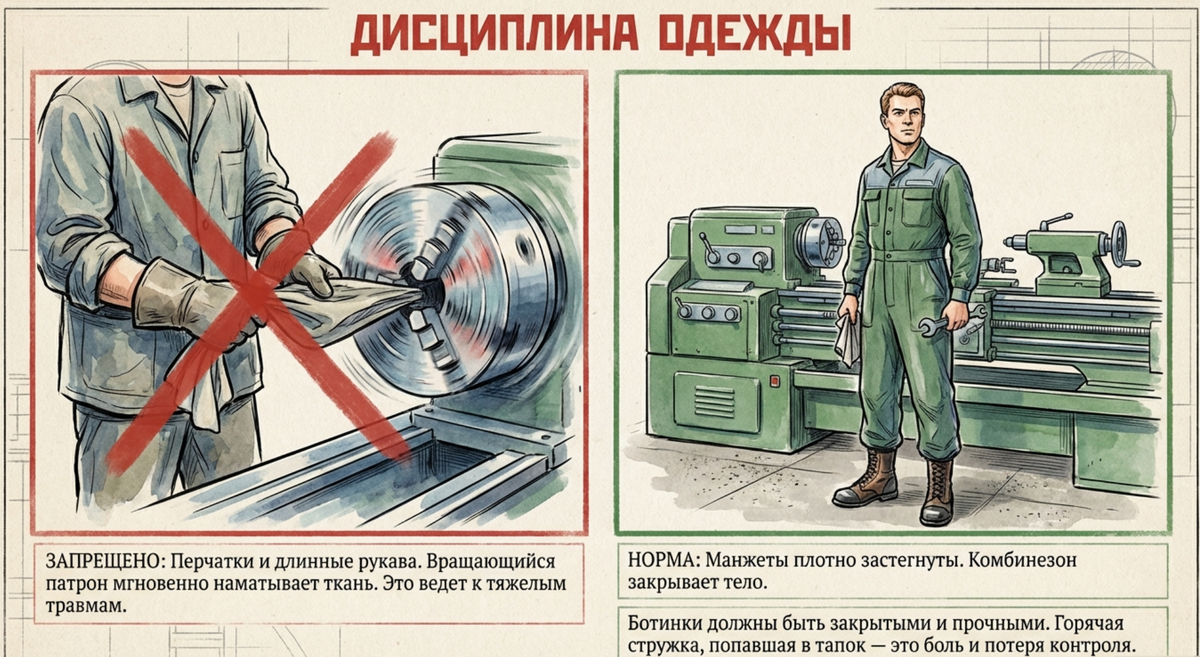 ДИСЦИПЛИНА ОДЕЖДЫ

ЗАПРЕЩЕНО: Перчатки и длинные рукава. Вращающийся патрон мгновенно наматывает ткань. Это ведет к тяжелым травмам.

НОРМА: Манжеты плотно застегнуты. Комбинезон закрывает тело.

Ботинки должны быть закрытыми и прочными. Горячая стружка, попавшая в тапок — это боль и потеря контроля.