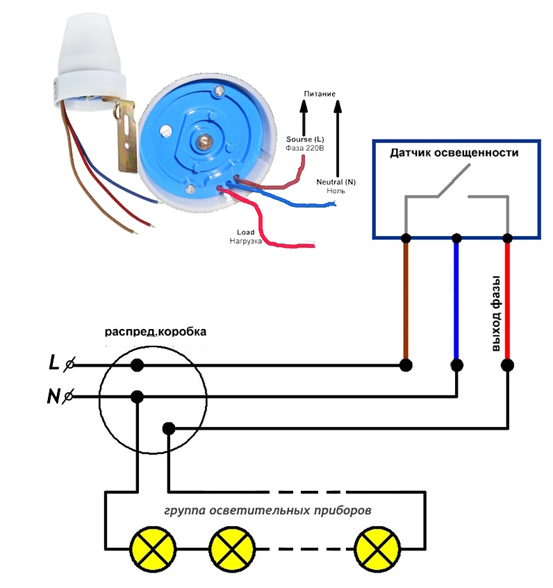 Питание

Sourse (L)
Фаза 220В

Neutral (N)
Ноль

Load
Нагрузка

Датчик освещенности

выход фазы

распред.коробка

L

N

группа осветительных приборов