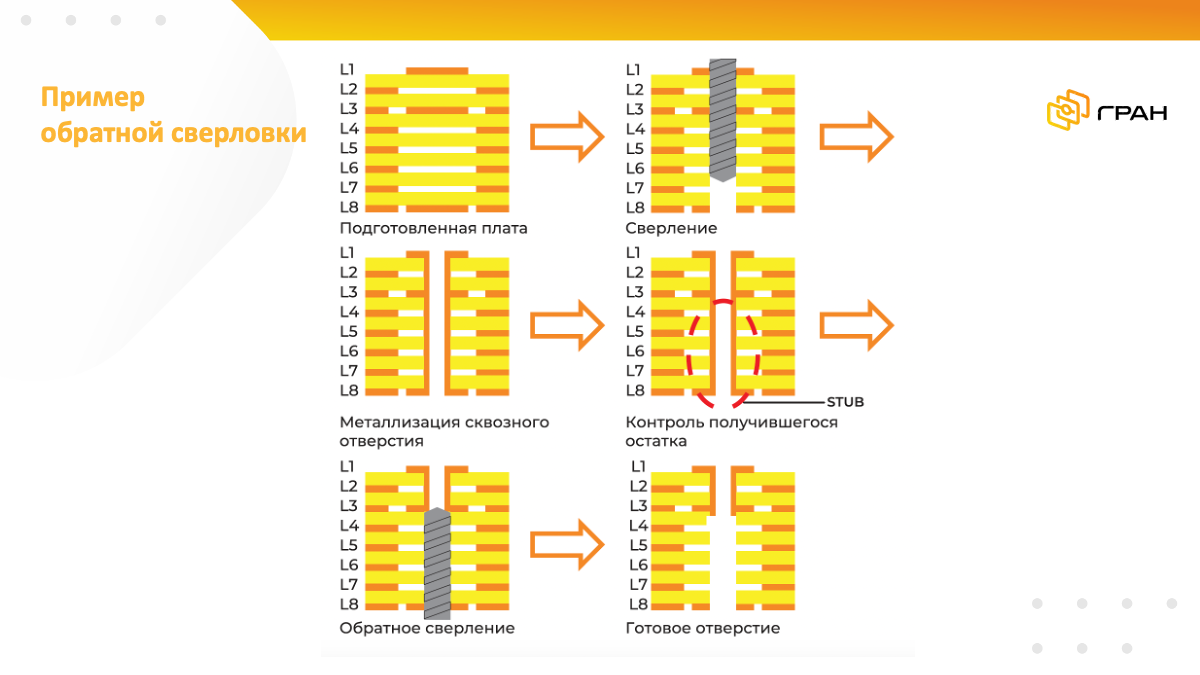 Пример обратной сверловки

ГРАН

L1
L2
L3
L4
L5
L6
L7
L8
Подготовленная плата

L1
L2
L3
L4
L5
L6
L7
L8
Сверление

L1
L2
L3
L4
L5
L6
L7
L8
Металлизация сквозного отверстия

L1
L2
L3
L4
L5
L6
L7
L8
STUB
Контроль получившегося остатка

L1
L2
L3
L4
L5
L6
L7
L8
Обратное сверление

L1
L2
L3
L4
L5
L6
L7
L8
Готовое отверстие