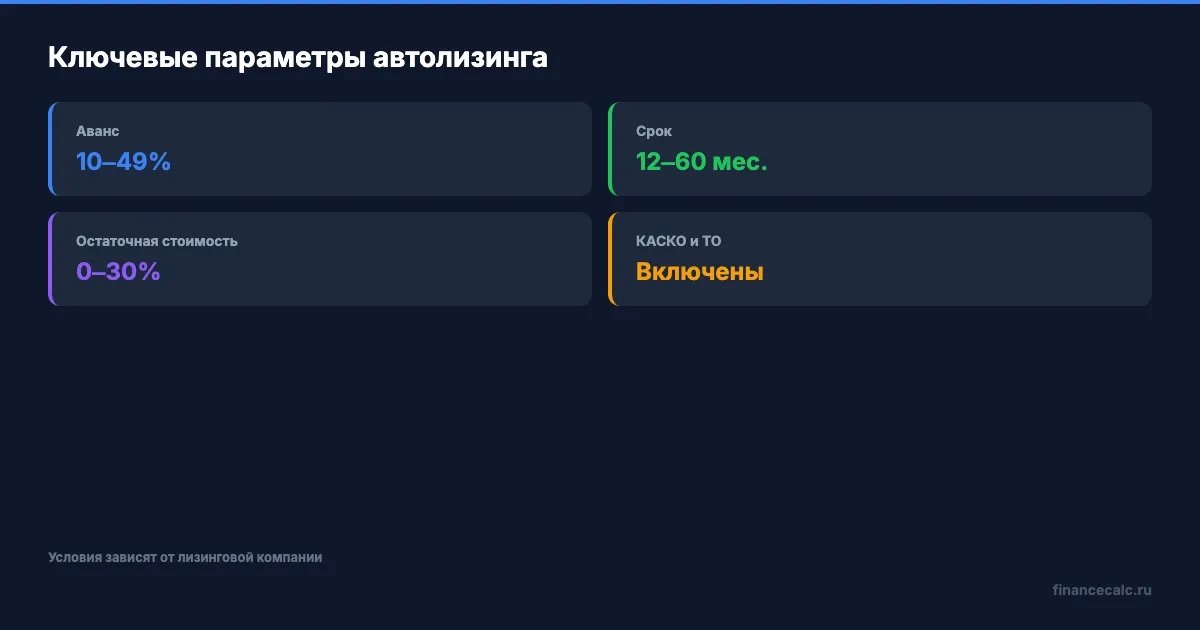 Ключевые параметры автолизинга

Аванс
10–49%

Срок
12–60 мес.

Остаточная стоимость
0–30%

КАСКО и ТО
Включены

Условия зависят от лизинговой компании

financecalc.ru