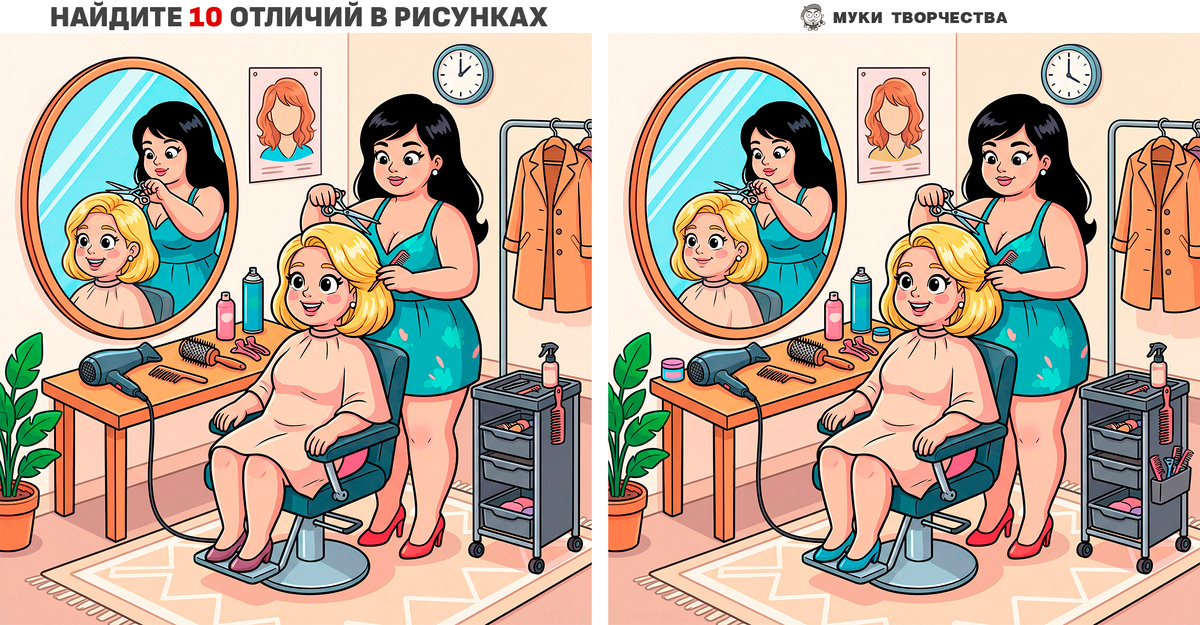 НАЙДИТЕ 10 ОТЛИЧИЙ В РИСУНКАХ

МУКИ ТВОРЧЕСТВА