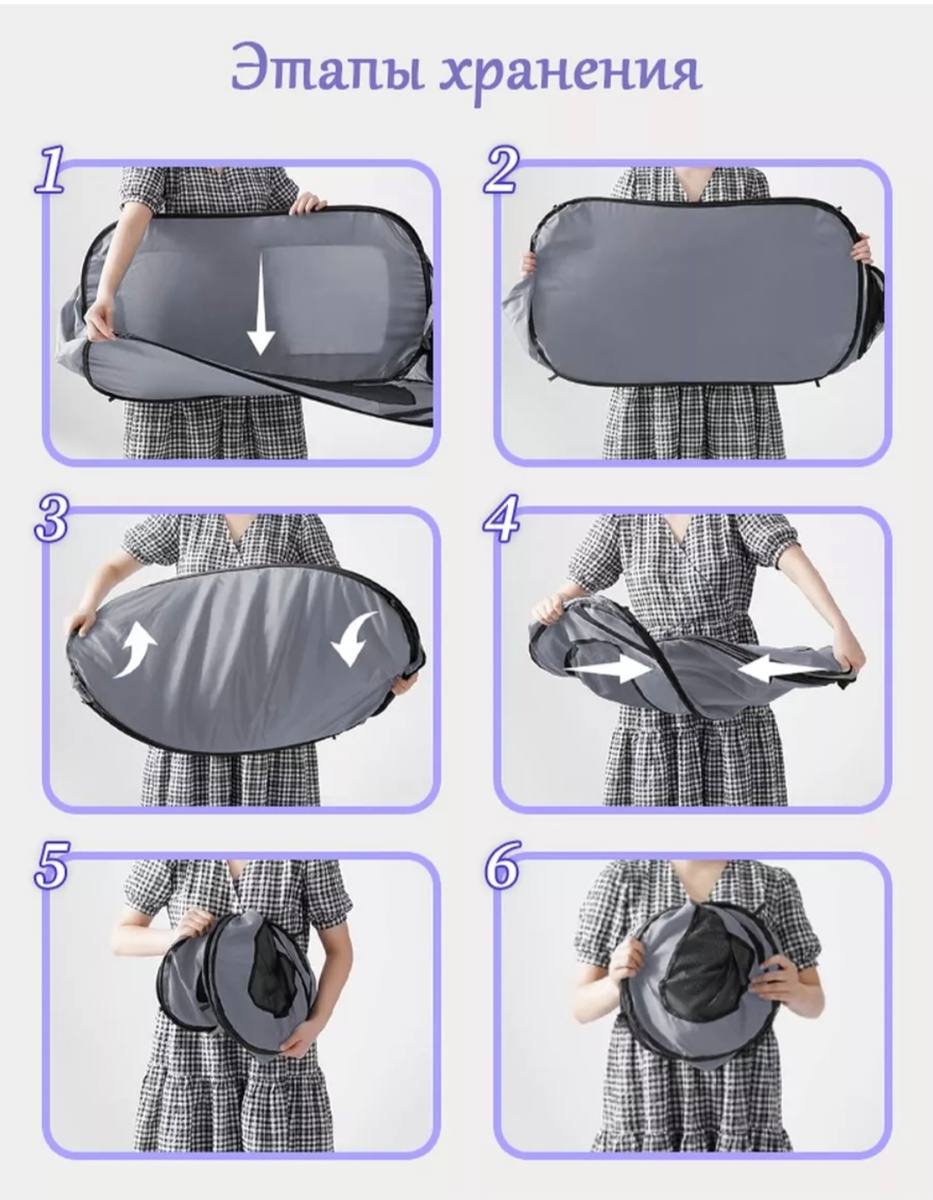 Этапы хранения

1

2

3

4

5

6