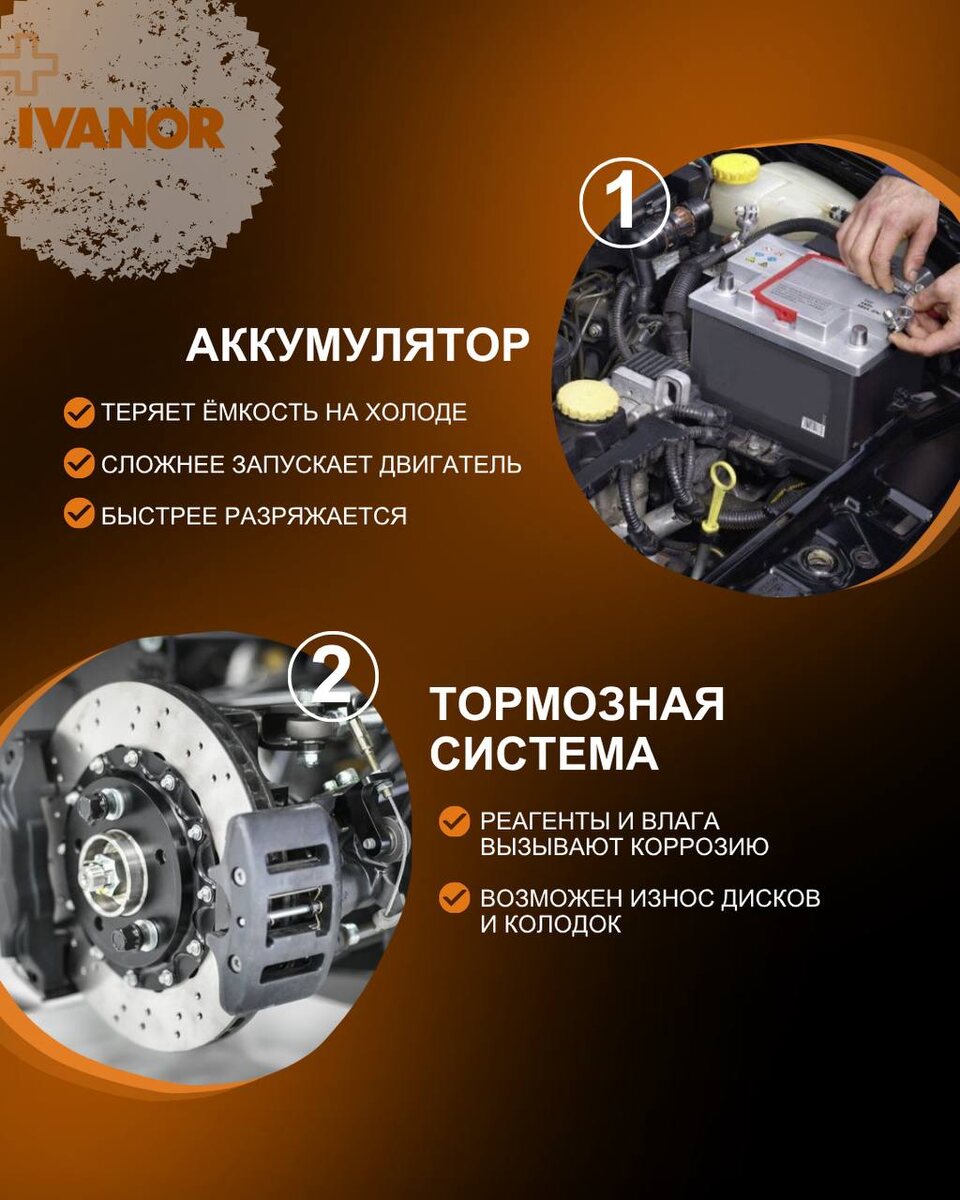 IVANOR

1

АККУМУЛЯТОР

ТЕРЯЕТ ЁМКОСТЬ НА ХОЛОДЕ

СЛОЖНЕЕ ЗАПУСКАЕТ ДВИГАТЕЛЬ

БЫСТРЕЕ РАЗРЯЖАЕТСЯ

2

ТОРМОЗНАЯ СИСТЕМА

РЕАГЕНТЫ И ВЛАГА ВЫЗЫВАЮТ КОРРОЗИЮ

ВОЗМОЖЕН ИЗНОС ДИСКОВ И КОЛОДОК