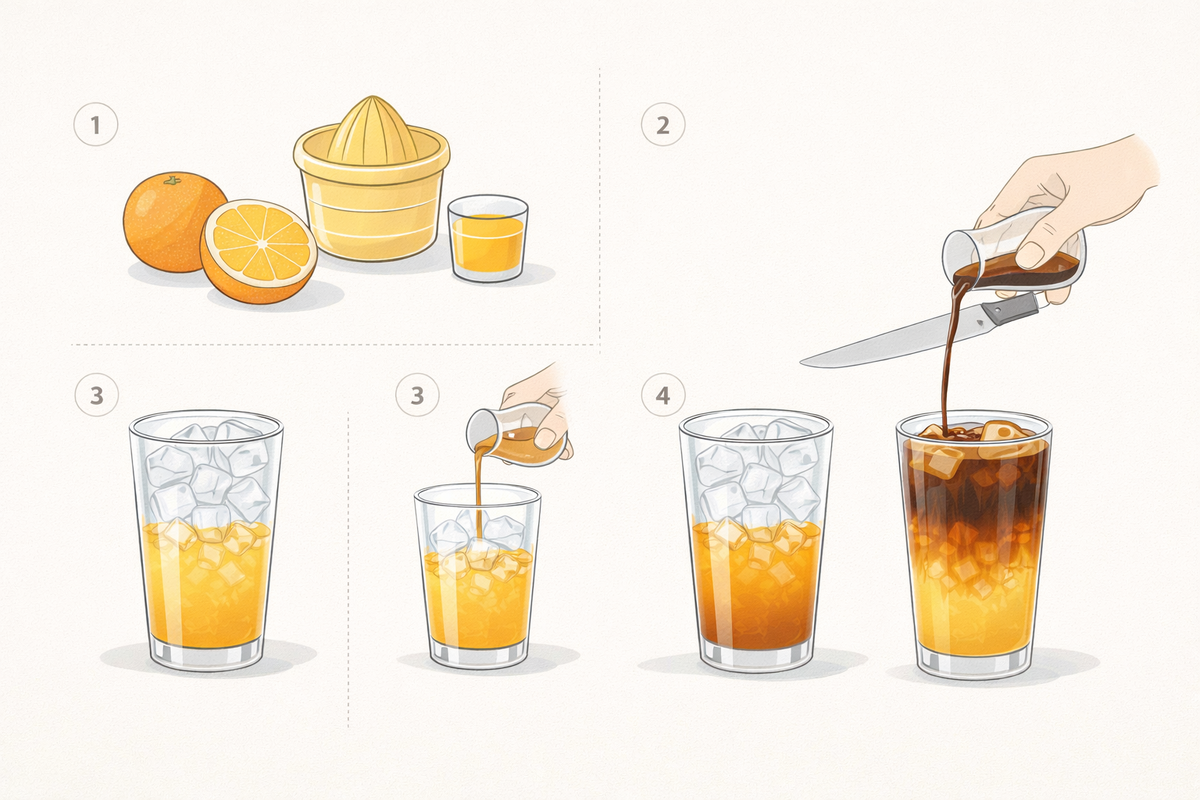 1

2

3

3

4