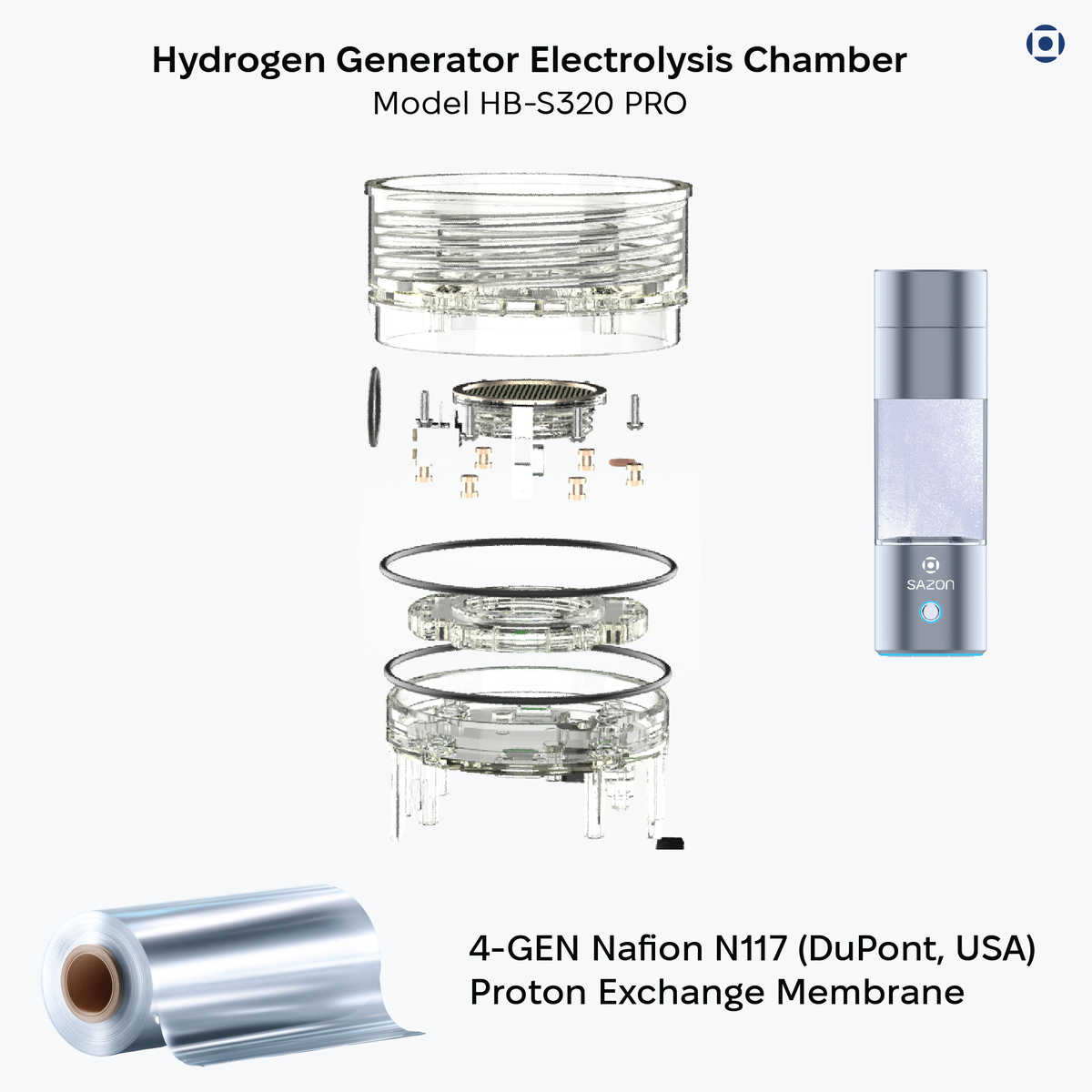 Hydrogen Generator Electrolysis Chamber
Model HB-S320 PRO

SAZON

4-GEN Nafion N117 (DuPont, USA)
Proton Exchange Membrane