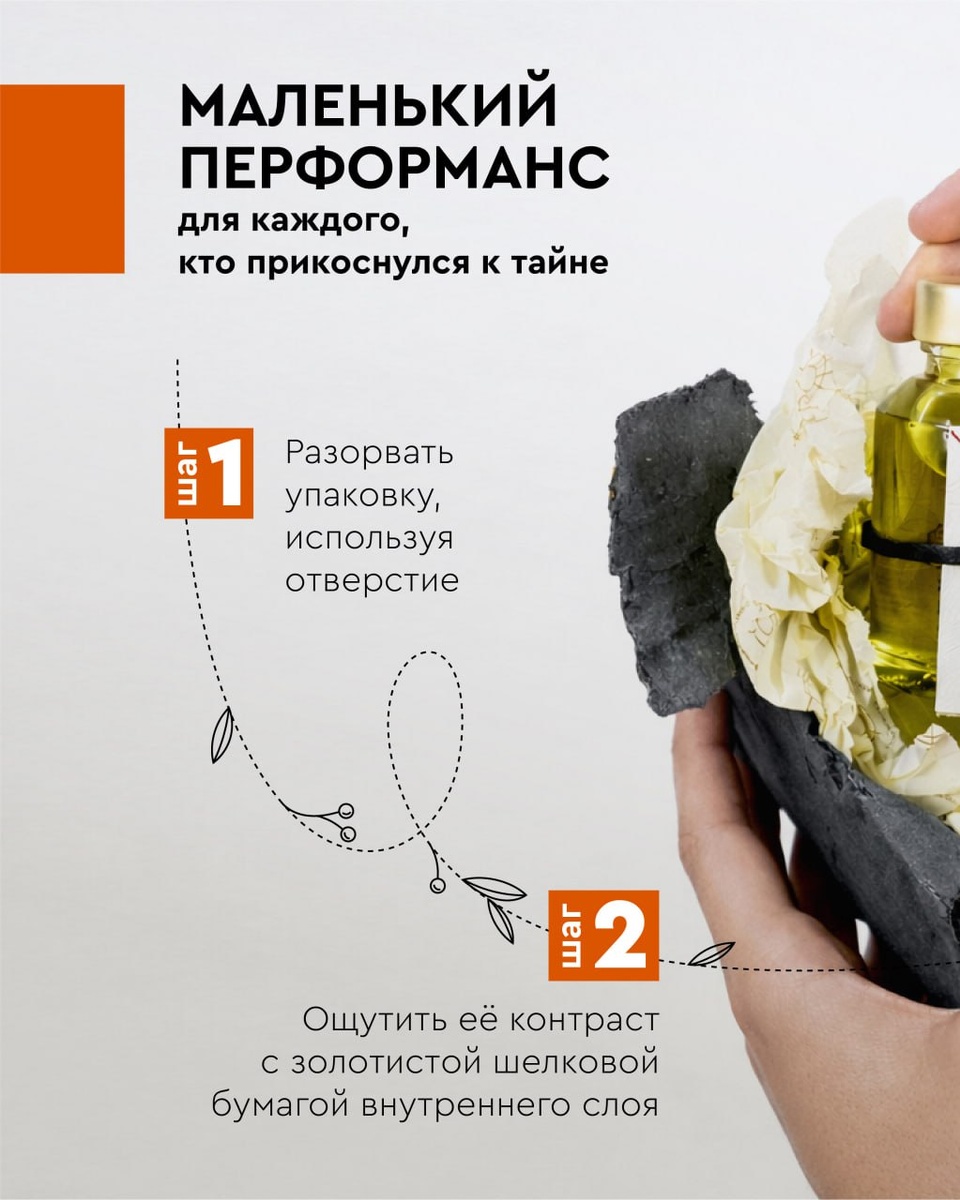 МАЛЕНЬКИЙ ПЕРФОРМАНС
для каждого, кто прикоснулся к тайне

шаг 1 Разорвать упаковку, используя отверстие

шаг 2

Ощутить её контраст с золотистой шелковой бумагой внутреннего слоя