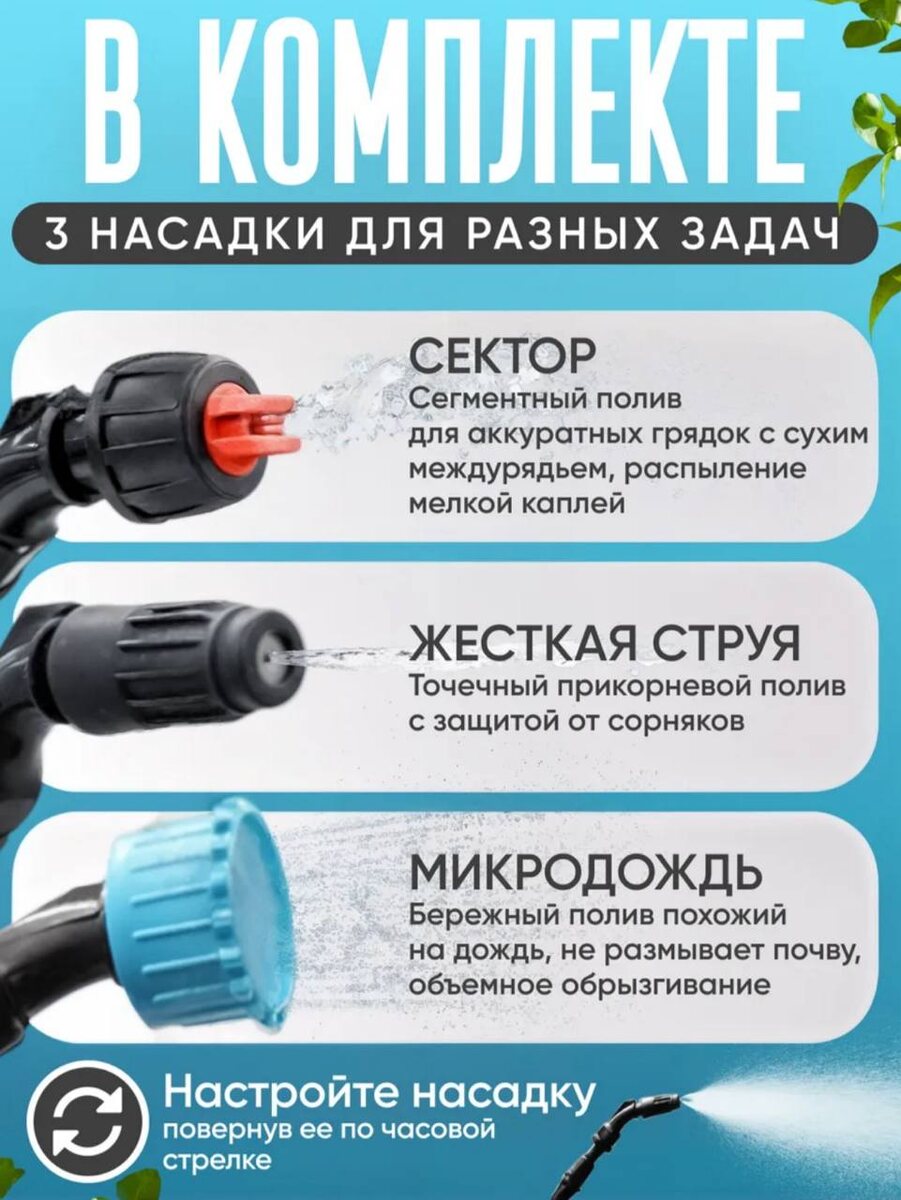 В КОМПЛЕКТЕ

3 НАСАДКИ ДЛЯ РАЗНЫХ ЗАДАЧ

СЕКТОР
Сегментный полив для аккуратных грядок с сухим междурядьем, распыление мелкой каплей

ЖЕСТКАЯ СТРУЯ
Точечный прикорневой полив с защитой от сорняков

МИКРОДОЖДЬ
Бережный полив похожий на дождь, не размывает почву, объемное обрызгивание

Настройте насадку
повернув ее по часовой стрелке