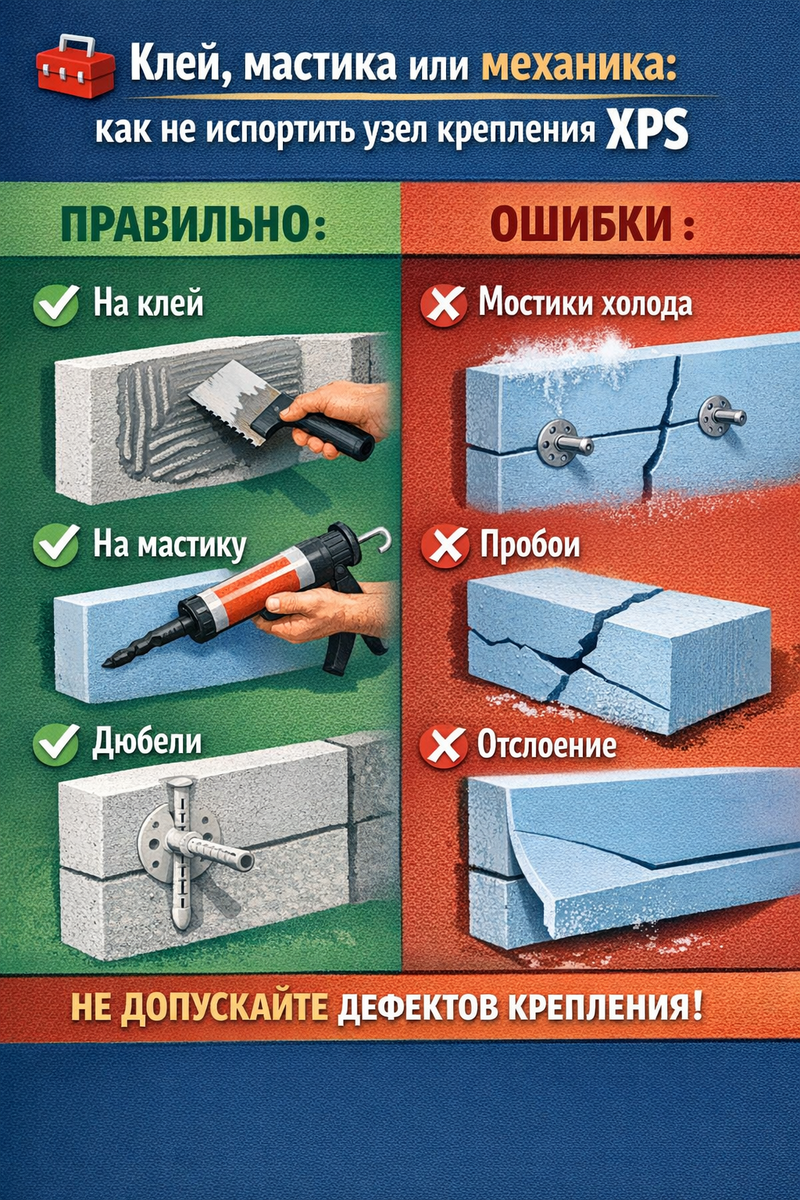 Клей, мастика или механика:
как не испортить узел крепления XPS

ПРАВИЛЬНО:

На клей

На мастику

Дюбели

ОШИБКИ :

Мостики холода

Пробои

Отслоение

НЕ ДОПУСКАЙТЕ ДЕФЕКТОВ КРЕПЛЕНИЯ!