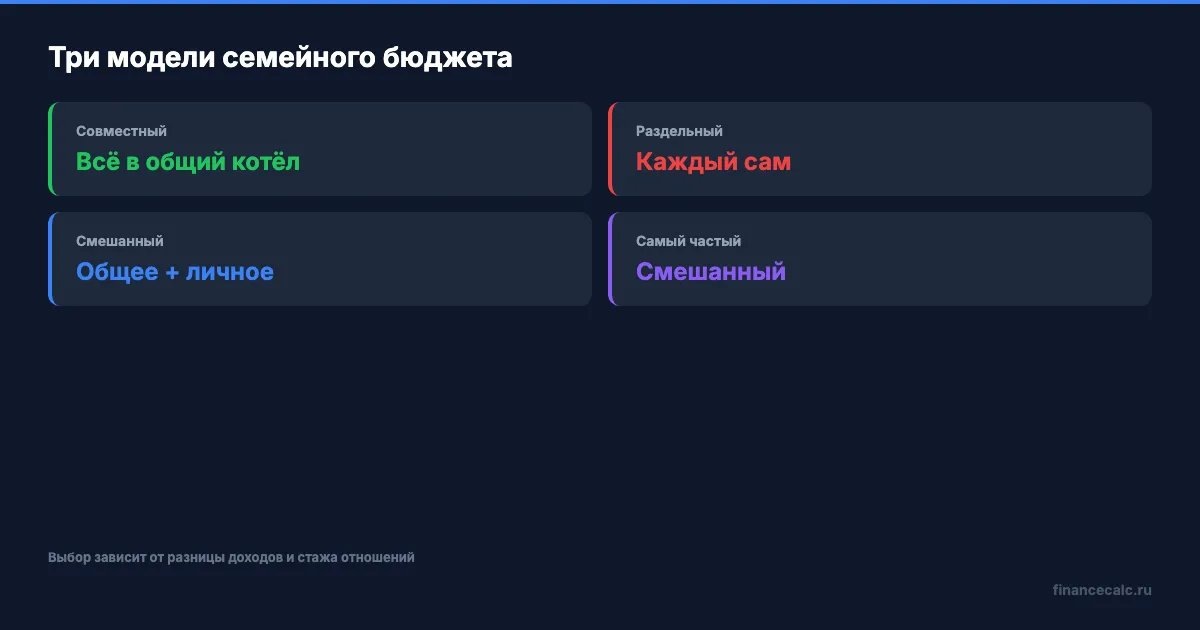 Три модели семейного бюджета

Совместный
Всё в общий котёл

Раздельный
Каждый сам

Смешанный
Общее + личное

Самый частый
Смешанный

Выбор зависит от разницы доходов и стажа отношений

financecalc.ru