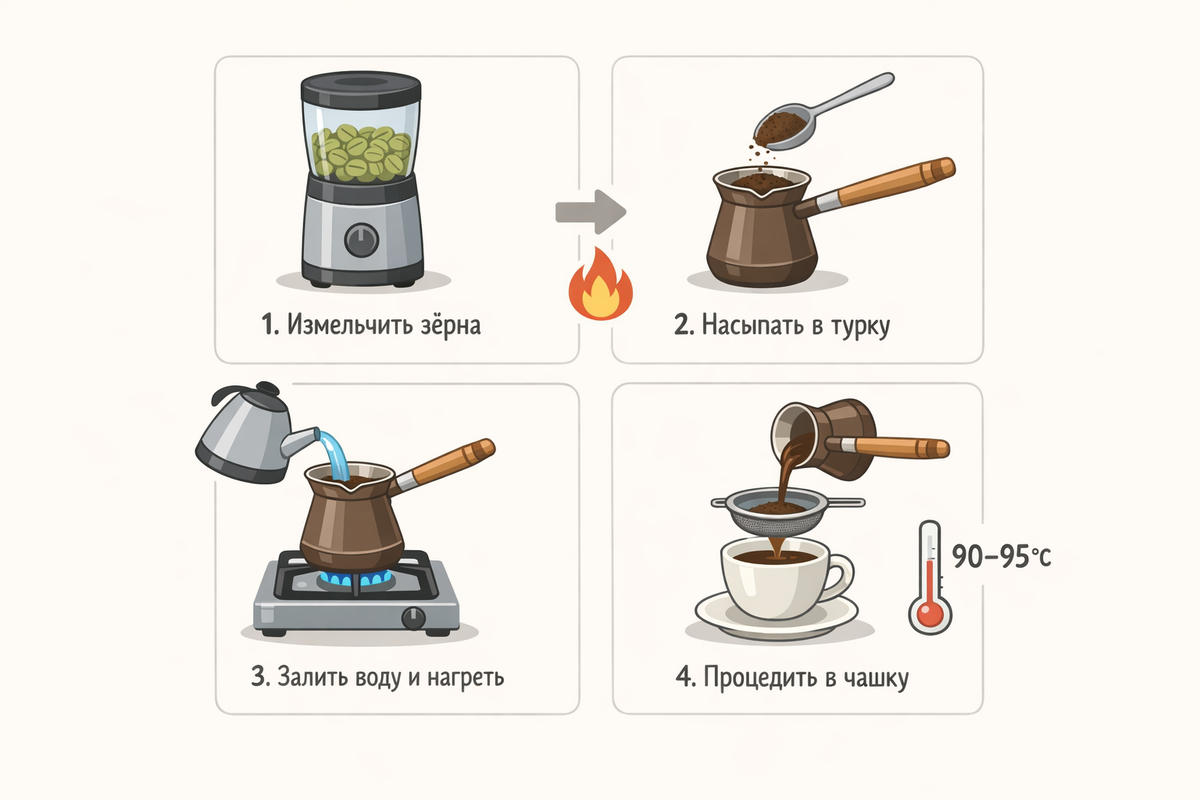 1. Измельчить зёрна

2. Насыпать в турку

3. Залить воду и нагреть

4. Процедить в чашку

90–95°C