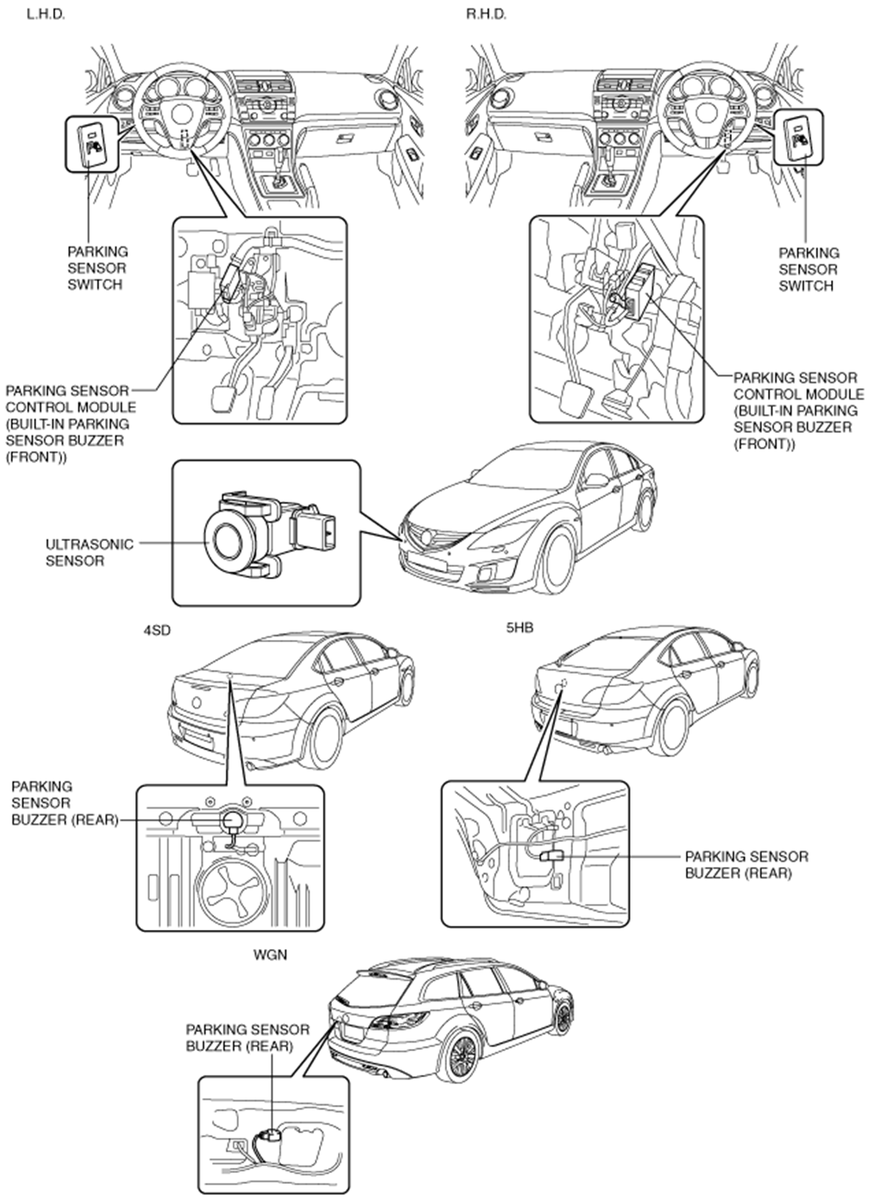 L.H.D.

R.H.D.

PARKING SENSOR SWITCH

PARKING SENSOR SWITCH

PARKING SENSOR CONTROL MODULE (BUILT-IN PARKING SENSOR BUZZER (FRONT))

PARKING SENSOR CONTROL MODULE (BUILT-IN PARKING SENSOR BUZZER (FRONT))

ULTRASONIC SENSOR

4SD

5HB

PARKING SENSOR BUZZER (REAR)

PARKING SENSOR BUZZER (REAR)

WGN

PARKING SENSOR BUZZER (REAR)