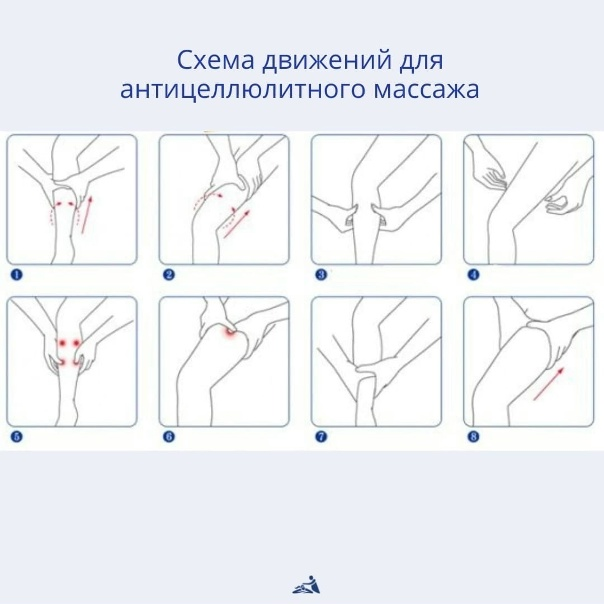 Схема движений для антицеллюлитного массажа

1

2

3

4

5

6

7

8