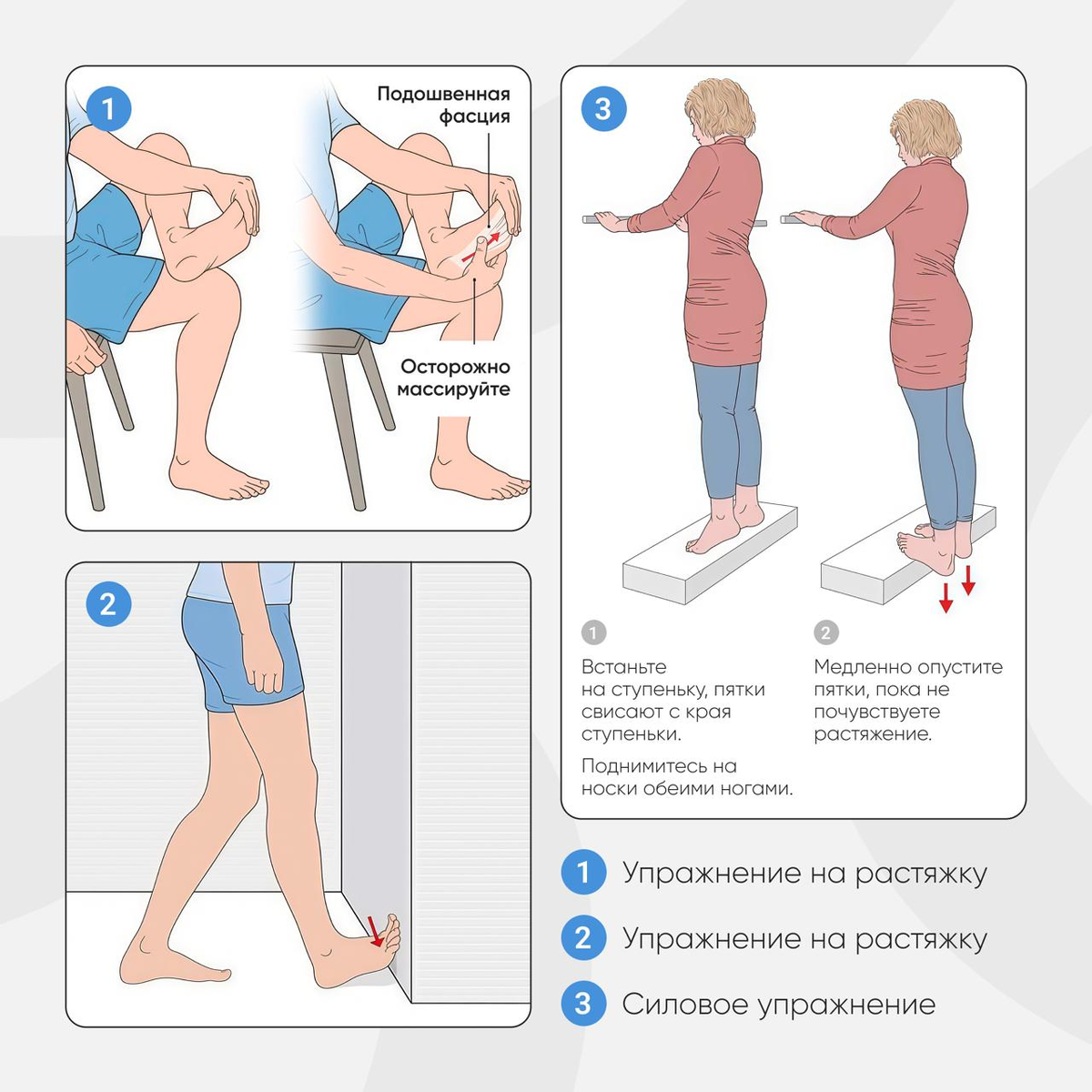 1

Подошвенная фасция

Осторожно массируйте

2

3

1

Встаньте на ступеньку, пятки свисают с края ступеньки.

Поднимитесь на носки обеими ногами.

2

Медленно опустите пятки, пока не почувствуете растяжение.

1 Упражнение на растяжку

2 Упражнение на растяжку

3 Силовое упражнение