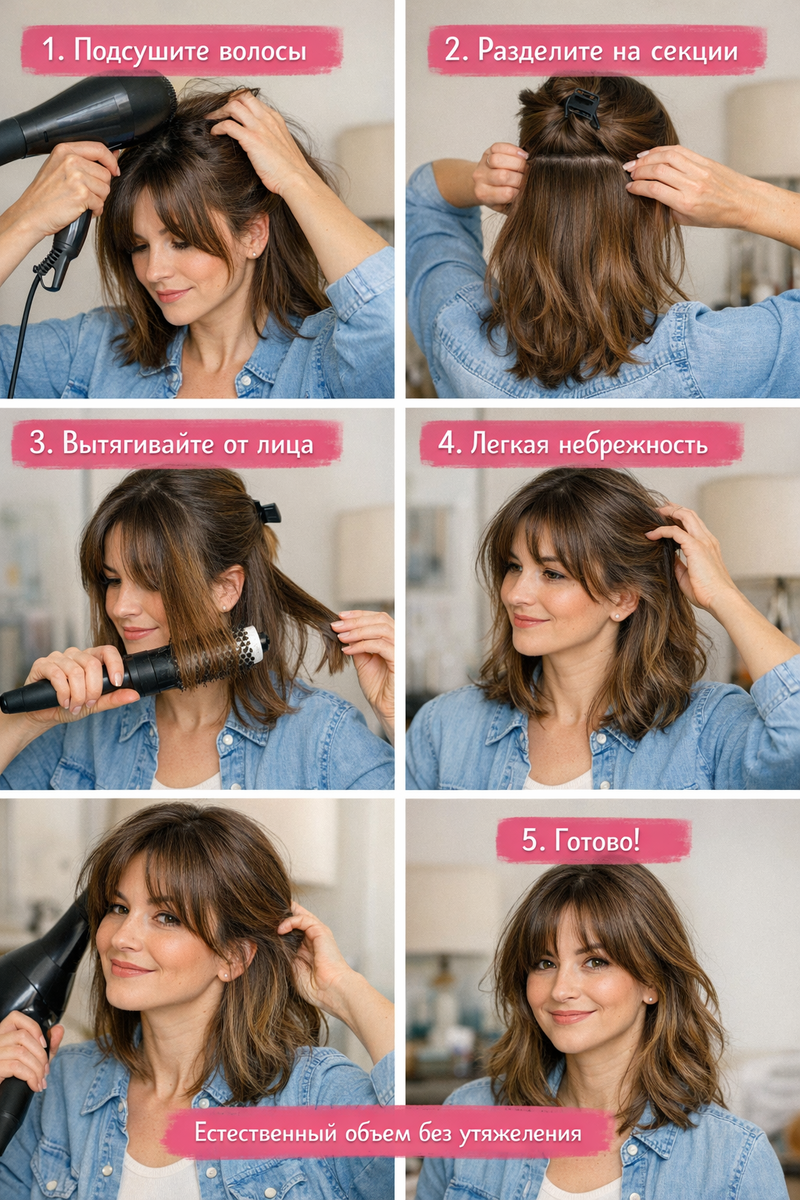 1. Подсушите волосы

2. Разделите на секции

3. Вытягивайте от лица

4. Легкая небрежность

5. Готово!

Естественный объем без утяжеления