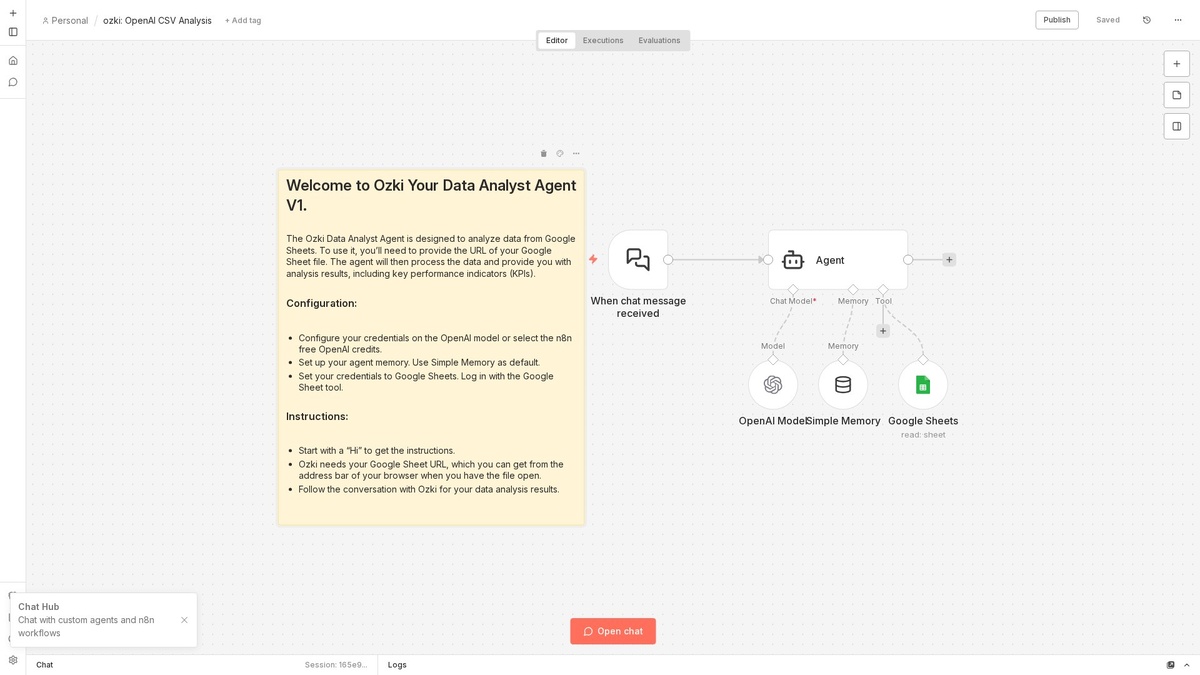 Personal / ozki: OpenAI CSV Analysis + Add tag

Publish Saved

Editor Executions Evaluations

Welcome to Ozki Your Data Analyst Agent V1.

The Ozki Data Analyst Agent is designed to analyze data from Google Sheets. To use it, you'll need to provide the URL of your Google Sheet file. The agent will then process the data and provide you with analysis results, including key performance indicators (KPIs).

Configuration:

- Configure your credentials on the OpenAI model or select the n8n free OpenAI credits.
- Set up your agent memory. Use Simple Memory as default.
- Set your credentials to Google Sheets. Log in with the Google Sheet tool.

Instructions:

- Start with a "Hi" to get the instructions.
- Ozki needs your Google Sheet URL, which you can get from the address bar of your browser when you have the file open.
- Follow the conversation with Ozki for your data analysis results.

When chat message received

Agent

Chat Model* Memory Tool

Model Memory

OpenAI Model Simple Memory Google Sheets
read: sheet

Chat Hub
Chat with custom agents and n8n workflows

Open chat

Chat Session: 165e9... Logs