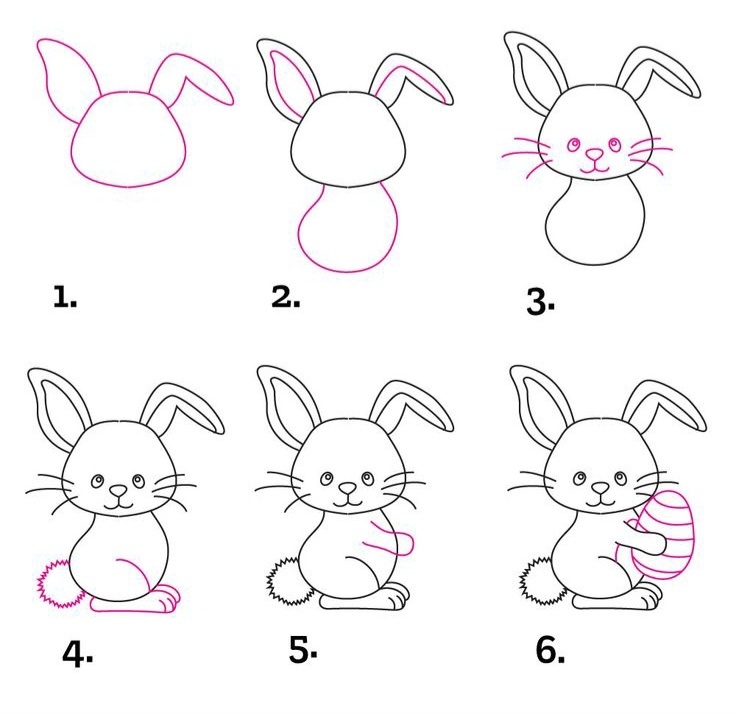 1.

2.

3.

4.

5.

6.