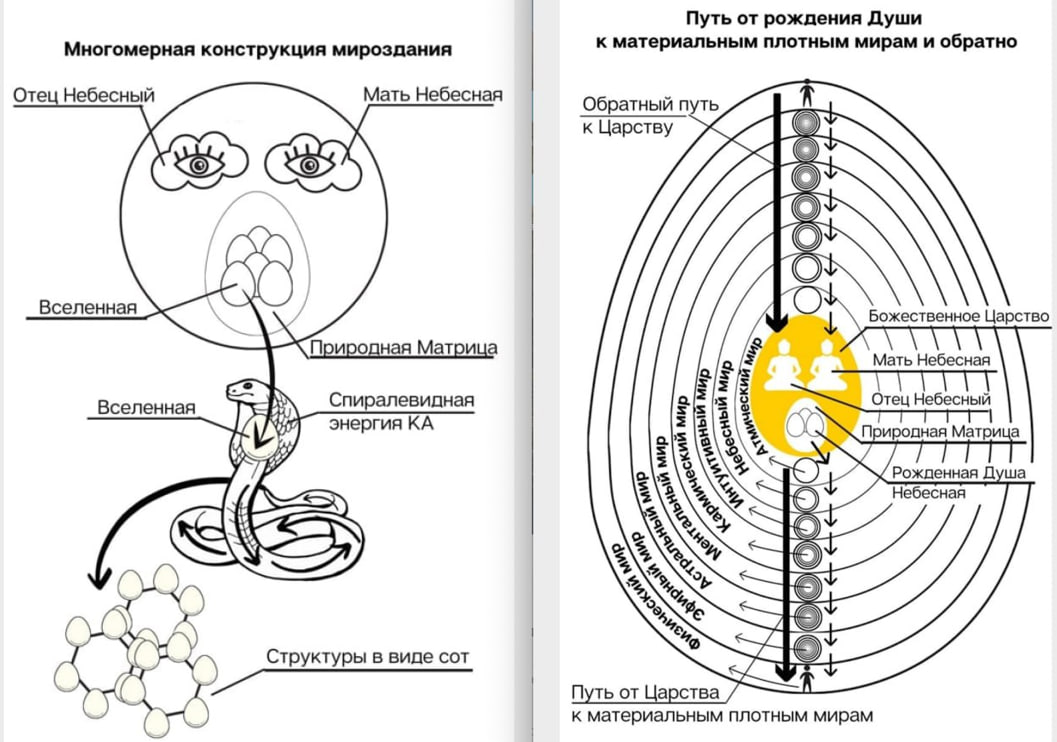 Многомерная конструкция мироздания

Отец Небесный

Мать Небесная

Вселенная

Природная Матрица

Вселенная

Спиралевидная энергия КА

Структуры в виде сот

Путь от рождения Души к материальным плотным мирам и обратно

Обратный путь к Царству

Божественное Царство

Мать Небесная

Отец Небесный

Природная Матрица

Рожденная Душа Небесная

Атмический мир

Небесный мир

Интуитивный мир

Кармический мир

Ментальный мир

Астральный мир

Эфирный мир

Физический мир

Путь от Царства к материальным плотным мирам