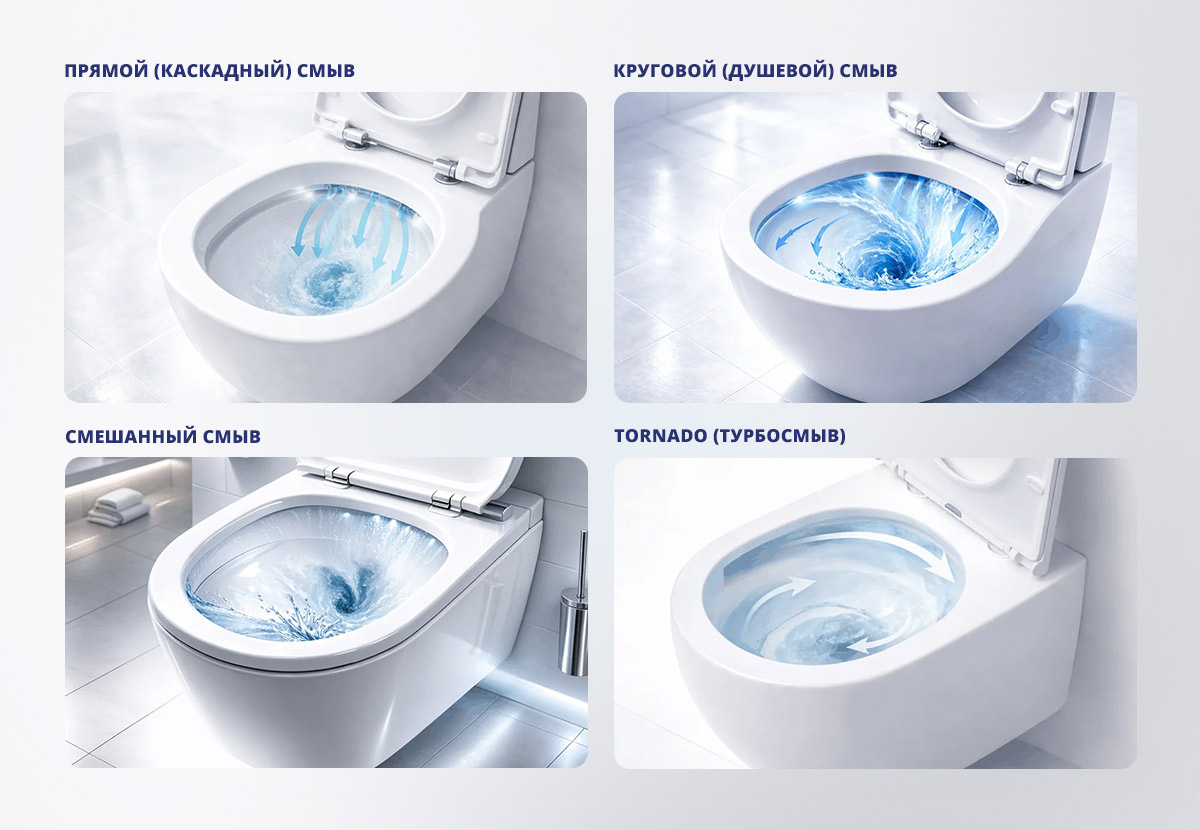 ПРЯМОЙ (КАСКАДНЫЙ) СМЫВ

КРУГОВОЙ (ДУШЕВОЙ) СМЫВ

СМЕШАННЫЙ СМЫВ

TORNADO (ТУРБОСМЫВ)