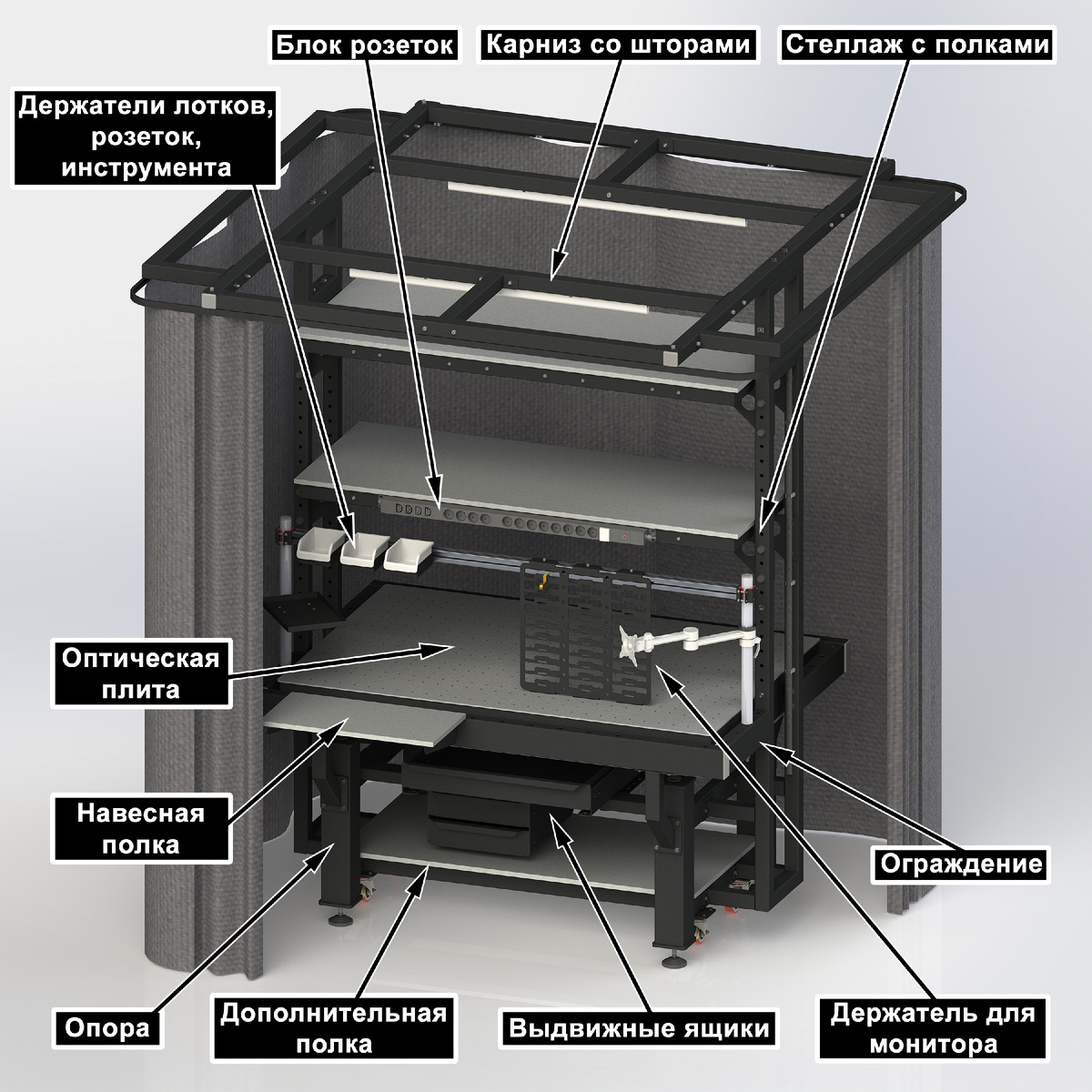 Блок розеток

Карниз со шторами

Стеллаж с полками

Держатели лотков, розеток, инструмента

Оптическая плита

Навесная полка

Ограждение

Опора

Дополнительная полка

Выдвижные ящики

Держатель для монитора