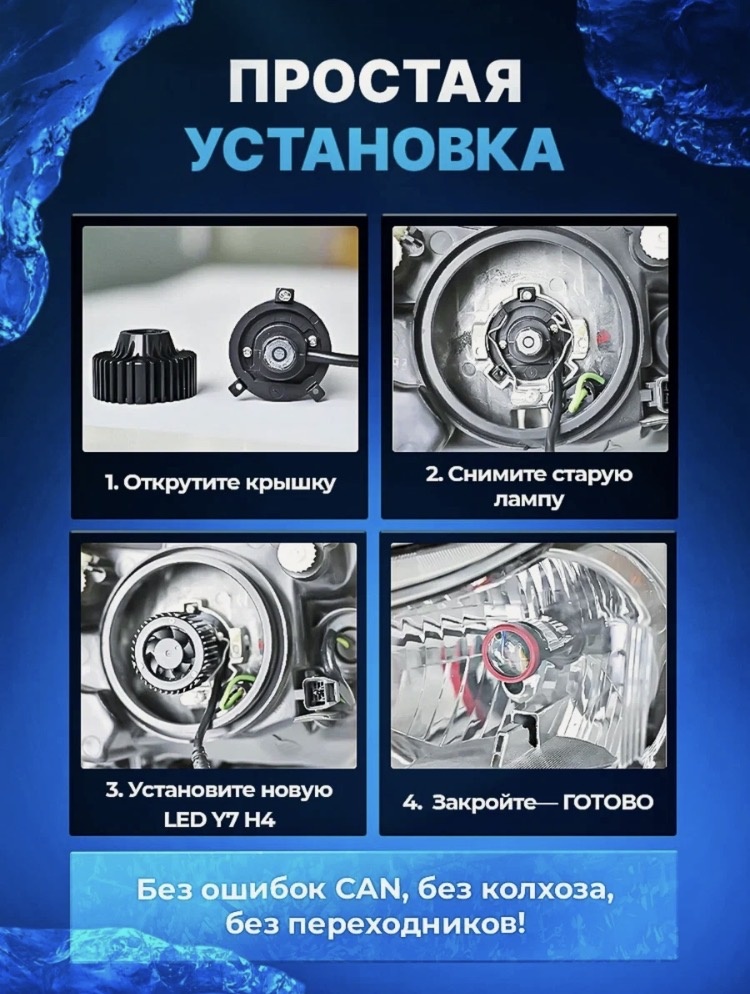 ПРОСТАЯ УСТАНОВКА

1. Открутите крышку

2. Снимите старую лампу

3. Установите новую LED Y7 H4

4. Закройте— ГОТОВО

Без ошибок CAN, без колхоза, без переходников!