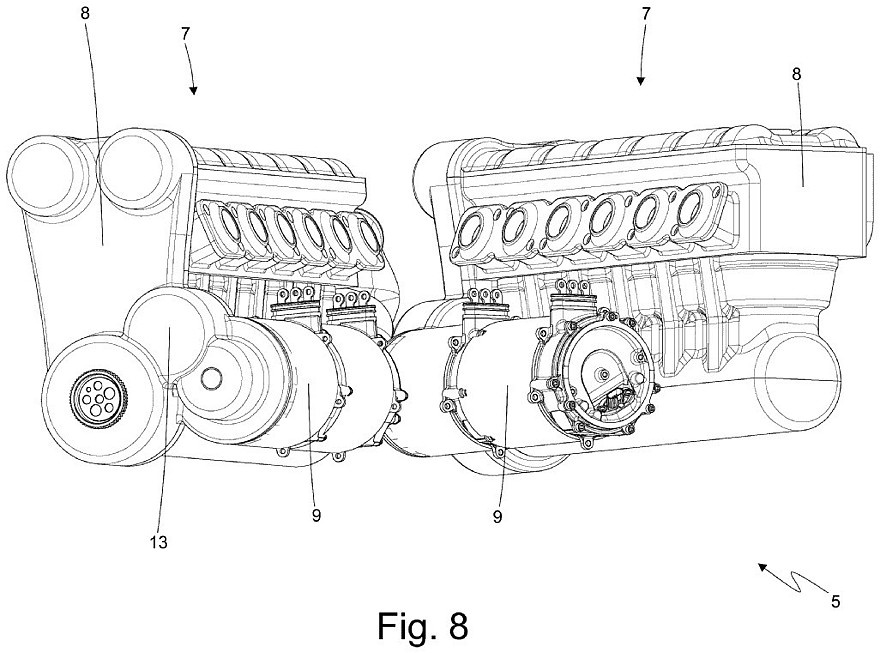 8
7
7
8
13
9
9
5
Fig. 8