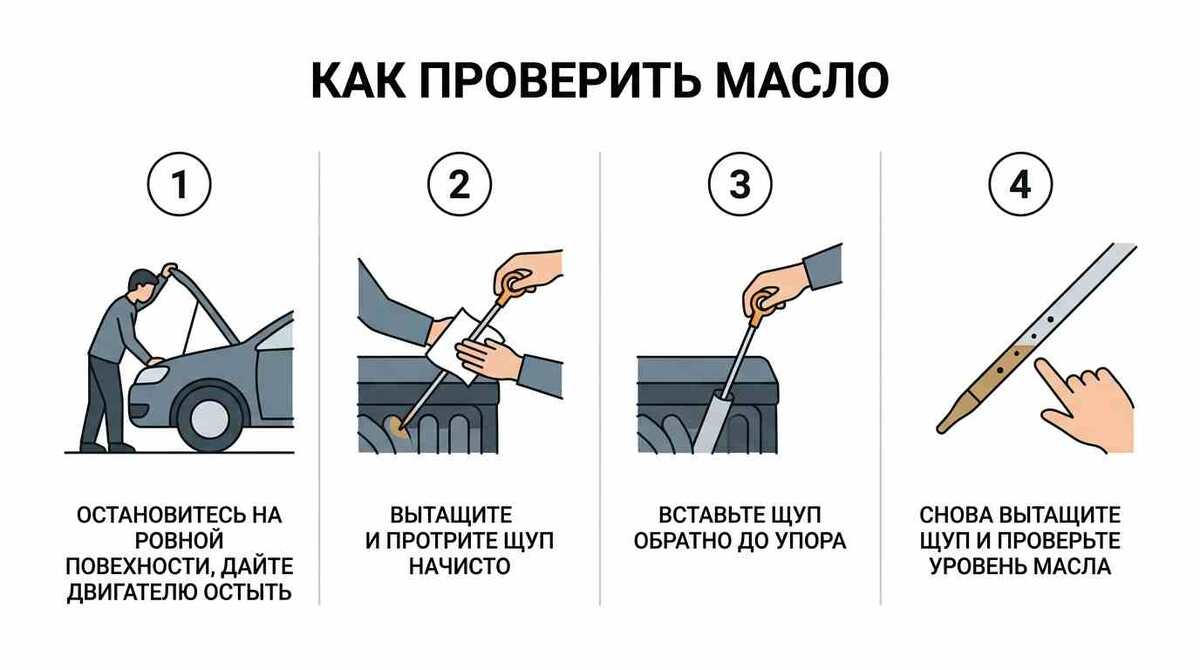 КАК ПРОВЕРИТЬ МАСЛО

1

ОСТАНОВИТЕСЬ НА РОВНОЙ ПОВЕХНОСТИ, ДАЙТЕ ДВИГАТЕЛЮ ОСТЫТЬ

2

ВЫТАЩИТЕ И ПРОТРИТЕ ЩУП НАЧИСТО

3

ВСТАВЬТЕ ЩУП ОБРАТНО ДО УПОРА

4

СНОВА ВЫТАЩИТЕ ЩУП И ПРОВЕРЬТЕ УРОВЕНЬ МАСЛА