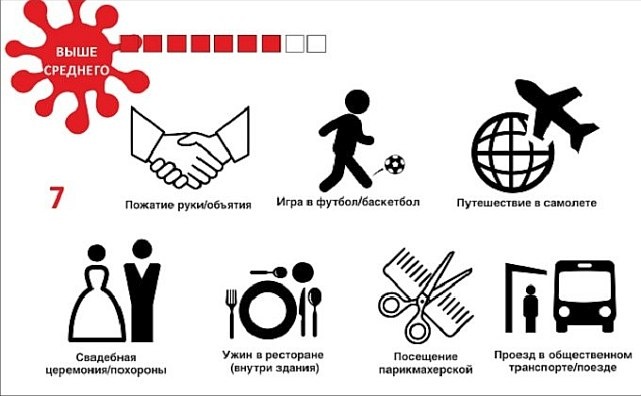 ВЫШЕ СРЕДНЕГО

7

Пожатие руки/объятия

Игра в футбол/баскетбол

Путешествие в самолете

Свадебная церемония/похороны

Ужин в ресторане (внутри здания)

Посещение парикмахерской

Проезд в общественном транспорте/поезде