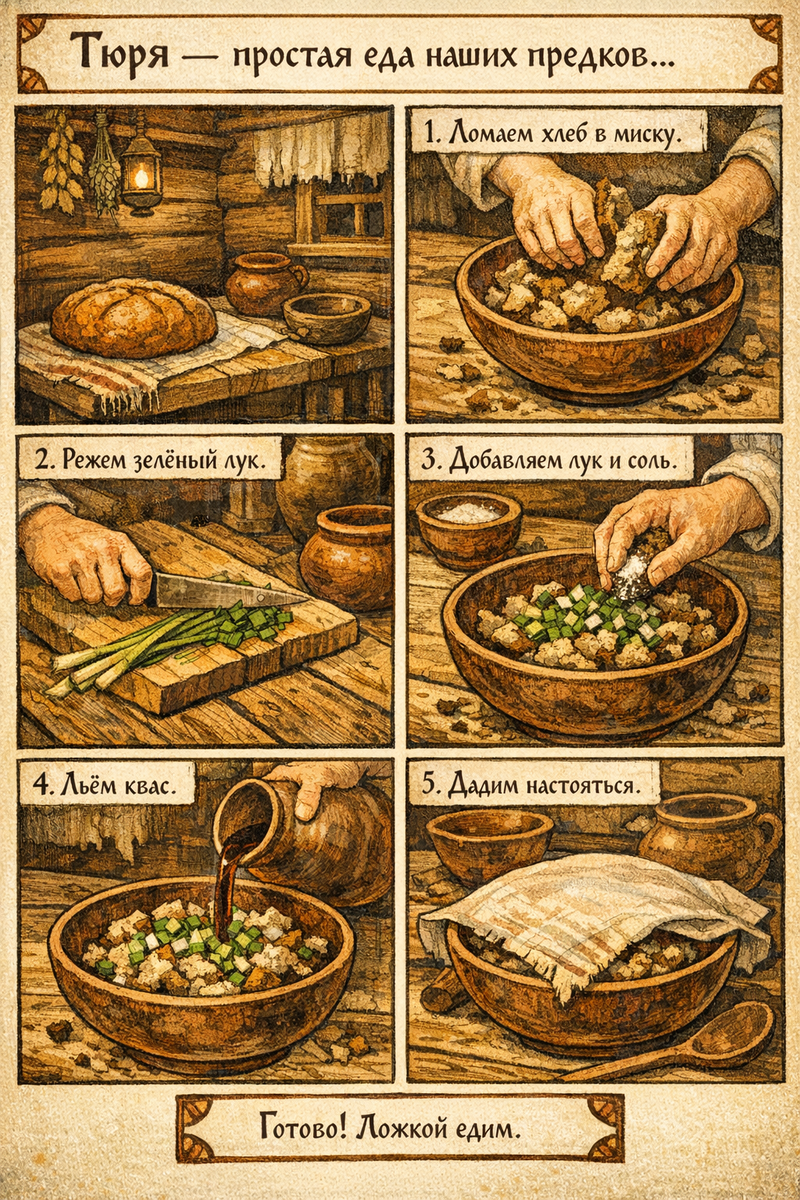 Тюря — простая еда наших предков...

1. Ломаем хлеб в миску.

2. Режем зелёный лук.

3. Добавляем лук и соль.

4. Льём квас.

5. Дадим настояться.

Готово! Ложкой едим.