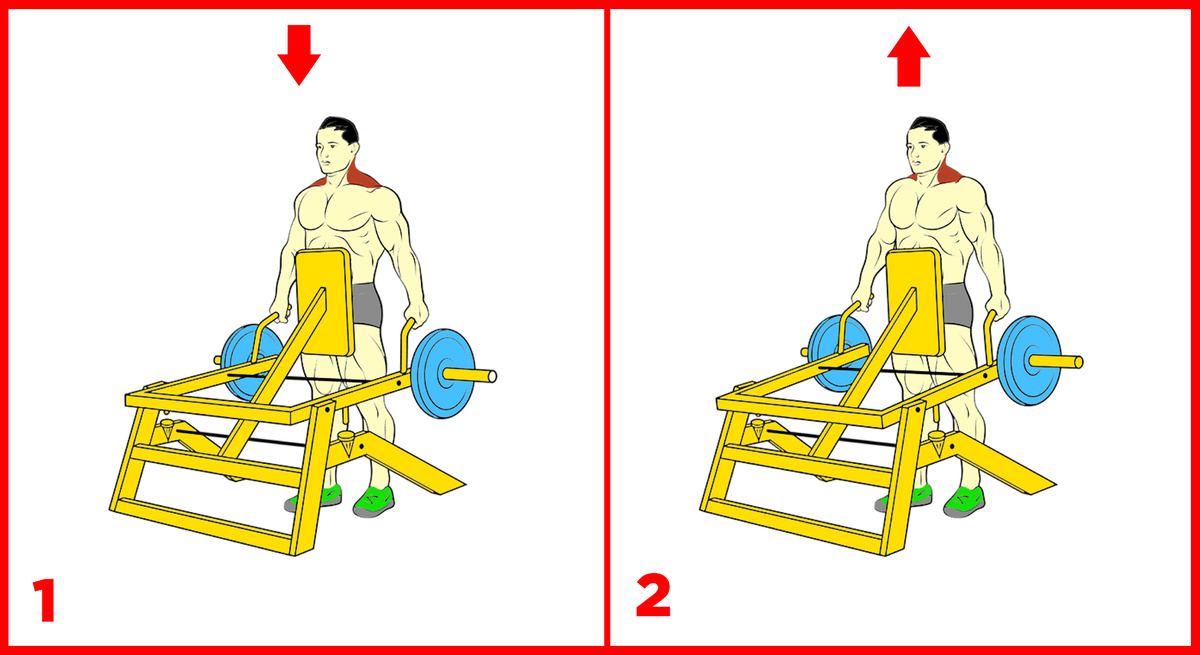 1

2