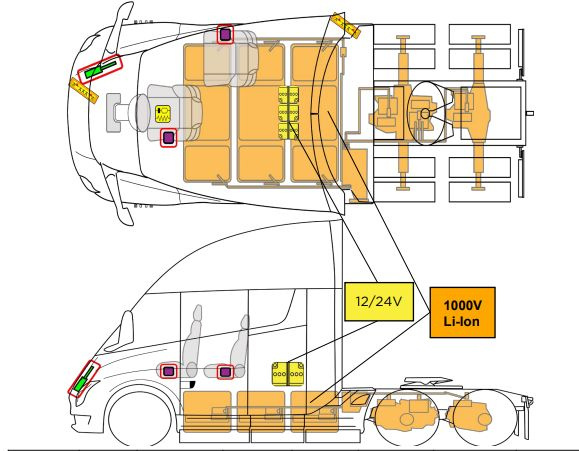 12/24V

1000V
Li-Ion