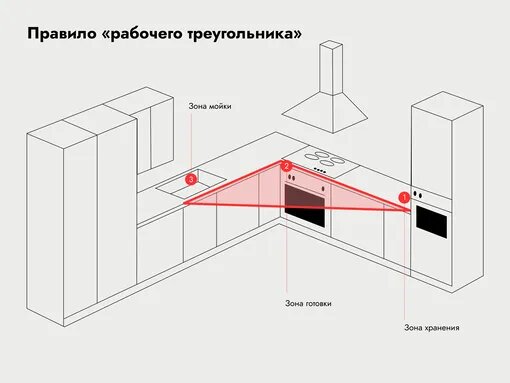 Правило «рабочего треугольника»

Зона мойки

3

2

1

Зона готовки

Зона хранения