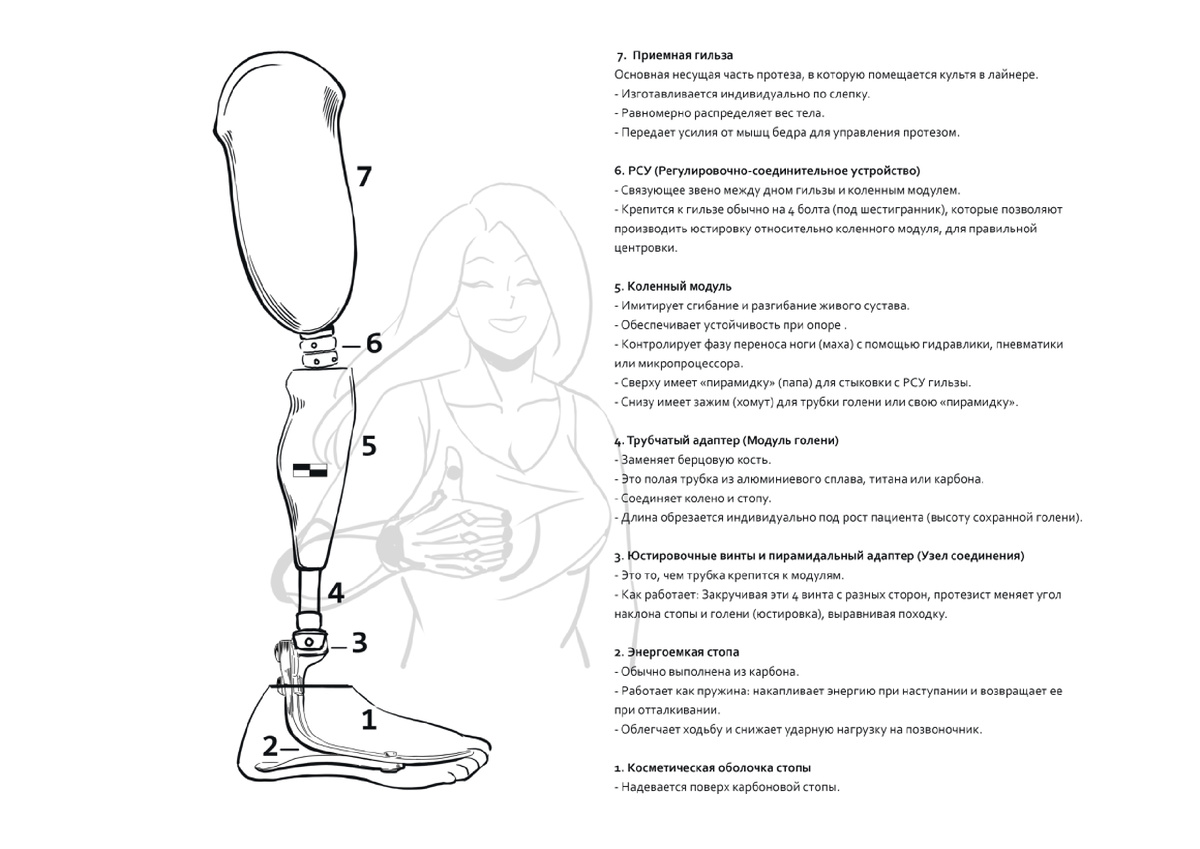 7
6
5
4
3
1
2

7. Приемная гильза
Основная несущая часть протеза, в которую помещается культя в лайнере.
- Изготавливается индивидуально по слепку.
- Равномерно распределяет вес тела.
- Передает усилия от мышц бедра для управления протезом.

6. РСУ (Регулировочно-соединительное устройство)
- Связующее звено между дном гильзы и коленным модулем.
- Крепится к гильзе обычно на 4 болта (под шестигранник), которые позволяют производить юстировку относительно коленного модуля, для правильной центровки.

5. Коленный модуль
- Имитирует сгибание и разгибание живого сустава.
- Обеспечивает устойчивость при опоре .
- Контролирует фазу переноса ноги (маха) с помощью гидравлики, пневматики или микропроцессора.
- Сверху имеет «пирамидку» (папа) для стыковки с РСУ гильзы.
- Снизу имеет зажим (хомут) для трубки голени или свою «пирамидку».

4. Трубчатый адаптер (Модуль голени)
- Заменяет берцовую кость.
- Это полая трубка из алюминиевого сплава, титана или карбона.
- Соединяет колено и стопу.
- Длина обрезается индивидуально под рост пациента (высоту сохранной голени).

3. Юстировочные винты и пирамидальный адаптер (Узел соединения)
- Это то, чем трубка крепится к модулям.
- Как работает: Закручивая эти 4 винта с разных сторон, протезист меняет угол наклона стопы и голени (юстировка), выравнивая походку.

2. Энергоемкая стопа
- Обычно выполнена из карбона.
- Работает как пружина: накапливает энергию при наступании и возвращает ее при отталкивании.
- Облегчает ходьбу и снижает ударную нагрузку на позвоночник.

1. Косметическая оболочка стопы
- Надевается поверх карбоновой стопы.