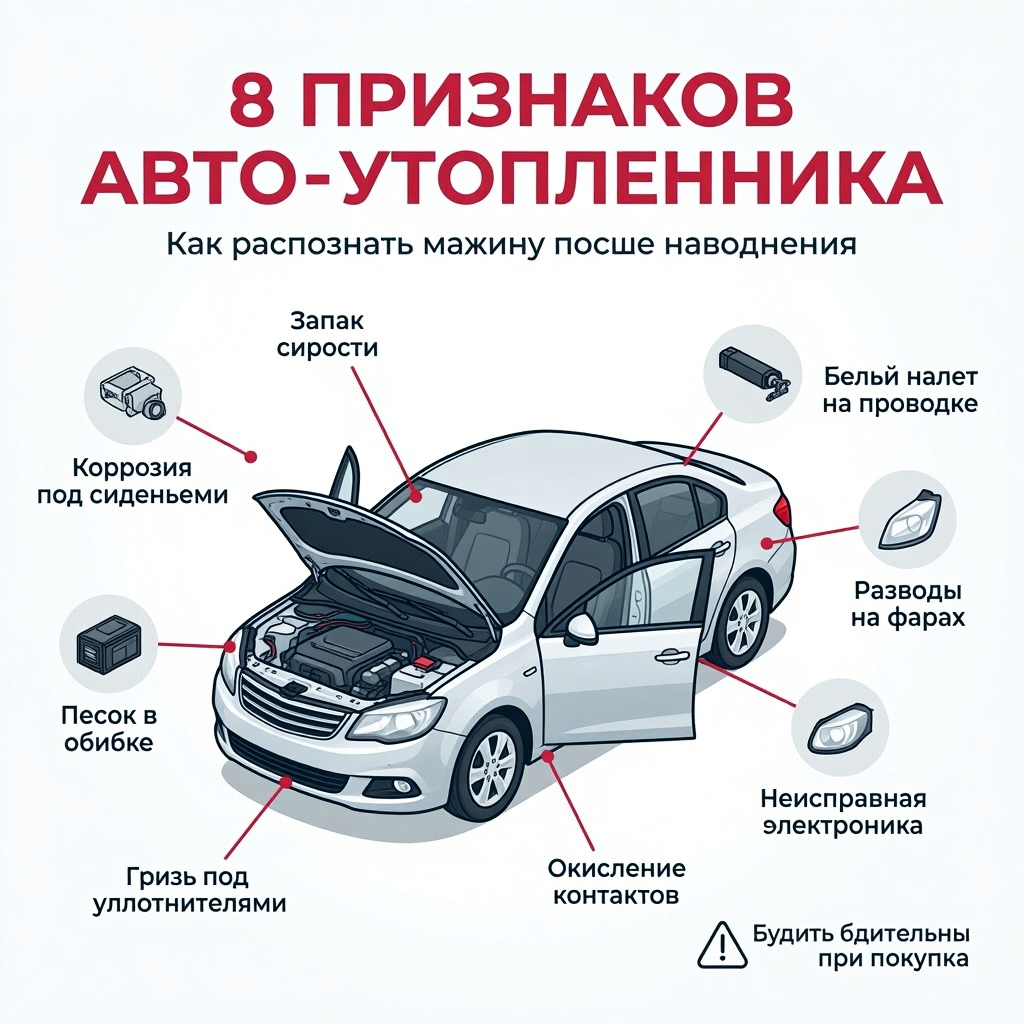 8 ПРИЗНАКОВ АВТО-УТОПЛЕННИКА

Как распознать мажину посше наводнения

Запак сирости

Бельй налет на проводке

Коррозия под сиденьеми

Разводы на фарах

Песок в обибке

Неисправная электроника

Гризь под уллотнителями

Окисление контактов

Будить бдительны при покупка