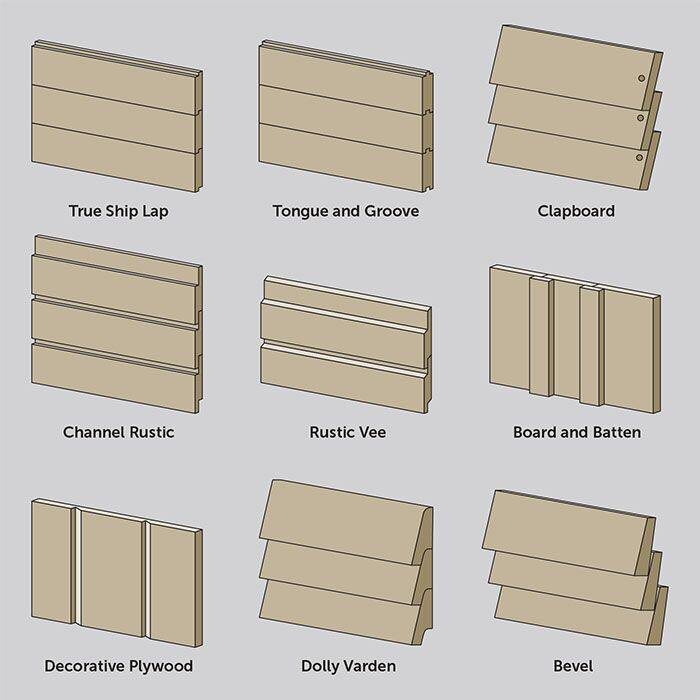 True Ship Lap

Tongue and Groove

Clapboard

Channel Rustic

Rustic Vee

Board and Batten

Decorative Plywood

Dolly Varden

Bevel