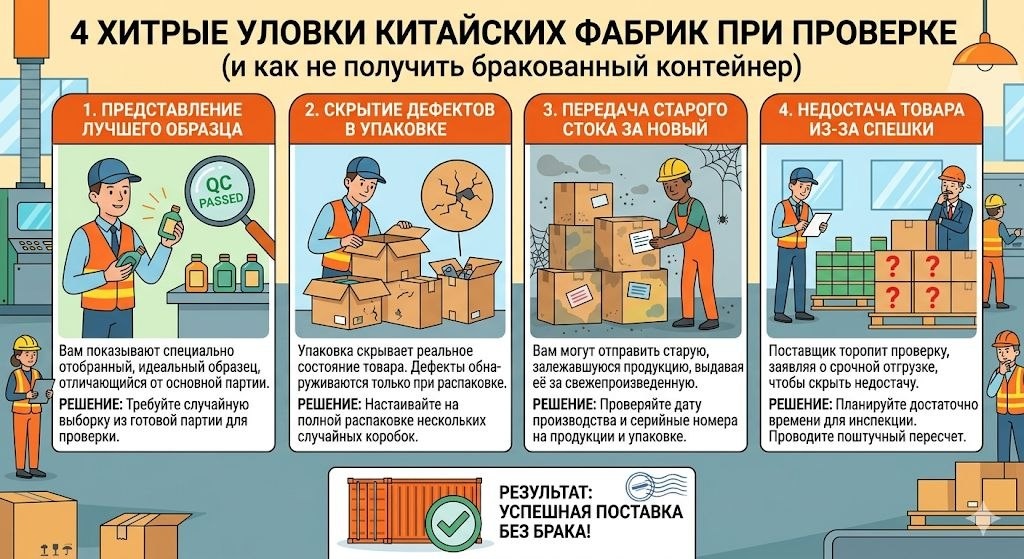 4 ХИТРЫЕ УЛОВКИ КИТАЙСКИХ ФАБРИК ПРИ ПРОВЕРКЕ
(и как не получить бракованный контейнер)

1. ПРЕДСТАВЛЕНИЕ ЛУЧШЕГО ОБРАЗЦА

QC PASSED

Вам показывают специально отобранный, идеальный образец, отличающийся от основной партии.

РЕШЕНИЕ: Требуйте случайную выборку из готовой партии для проверки.

2. СКРЫТИЕ ДЕФЕКТОВ В УПАКОВКЕ

Упаковка скрывает реальное состояние товара. Дефекты обнаруживаются только при распаковке.

РЕШЕНИЕ: Настаивайте на полной распаковке нескольких случайных коробок.

3. ПЕРЕДАЧА СТАРОГО СТОКА ЗА НОВЫЙ

Вам могут отправить старую, залежавшуюся продукцию, выдавая её за свежепроизведенную.

РЕШЕНИЕ: Проверяйте дату производства и серийные номера на продукции и упаковке.

4. НЕДОСТАЧА ТОВАРА ИЗ-ЗА СПЕШКИ

?
?
?
?

Поставщик торопит проверку, заявляя о срочной отгрузке, чтобы скрыть недостачу.

РЕШЕНИЕ: Планируйте достаточно времени для инспекции. Проводите поштучный пересчет.

РЕЗУЛЬТАТ: УСПЕШНАЯ ПОСТАВКА БЕЗ БРАКА!