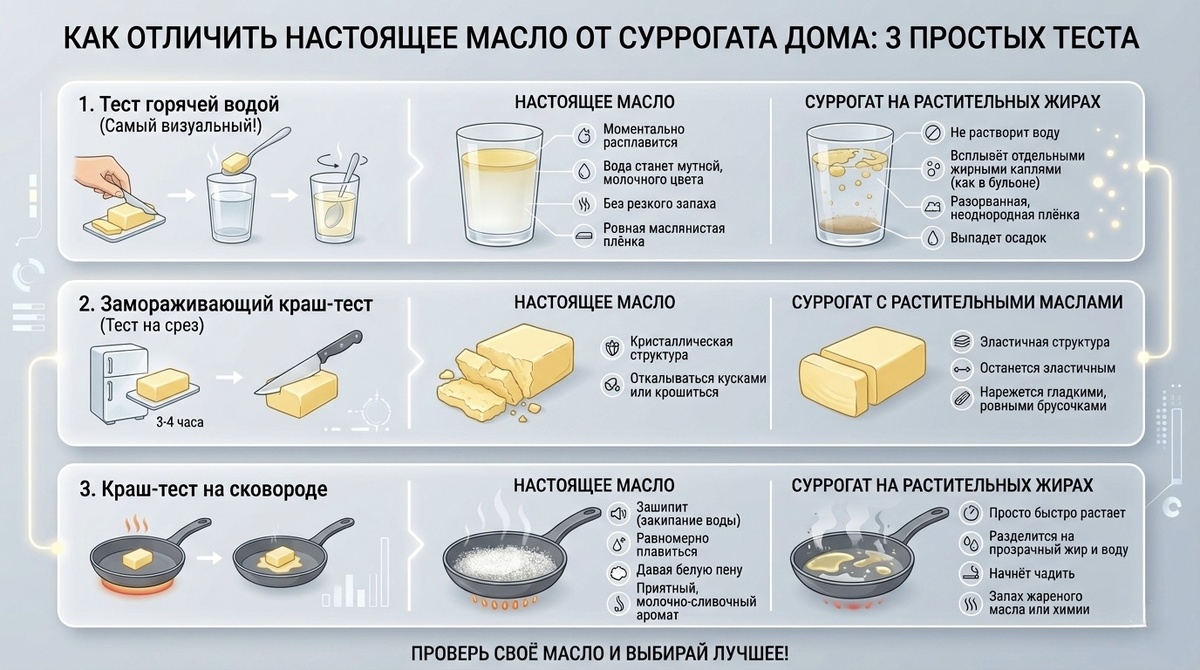 КАК ОТЛИЧИТЬ НАСТОЯЩЕЕ МАСЛО ОТ СУРРОГАТА ДОМА: 3 ПРОСТЫХ ТЕСТА

1. Тест горячей водой
(Самый визуальный!)

НАСТОЯЩЕЕ МАСЛО
Моментально расплавится
Вода станет мутной, молочного цвета
Без резкого запаха
Ровная маслянистая плёнка

СУРРОГАТ НА РАСТИТЕЛЬНЫХ ЖИРАХ
Не растворит воду
Всплывёт отдельными жирными каплями (как в бульоне)
Разорванная, неоднородная плёнка
Выпадет осадок

2. Замораживающий краш-тест
(Тест на срез)
3-4 часа

НАСТОЯЩЕЕ МАСЛО
Кристаллическая структура
Откалываться кусками или крошиться

СУРРОГАТ С РАСТИТЕЛЬНЫМИ МАСЛАМИ
Эластичная структура
Останется эластичным
Нарежется гладкими, ровными брусочками

3. Краш-тест на сковороде

НАСТОЯЩЕЕ МАСЛО
Зашипит (закипание воды)
Равномерно плавиться
Давая белую пену
Приятный, молочно-сливочный аромат

СУРРОГАТ НА РАСТИТЕЛЬНЫХ ЖИРАХ
Просто быстро растает
Разделится на прозрачный жир и воду
Начнёт чадить
Запах жареного масла или химии

ПРОВЕРЬ СВОЁ МАСЛО И ВЫБИРАЙ ЛУЧШЕЕ!