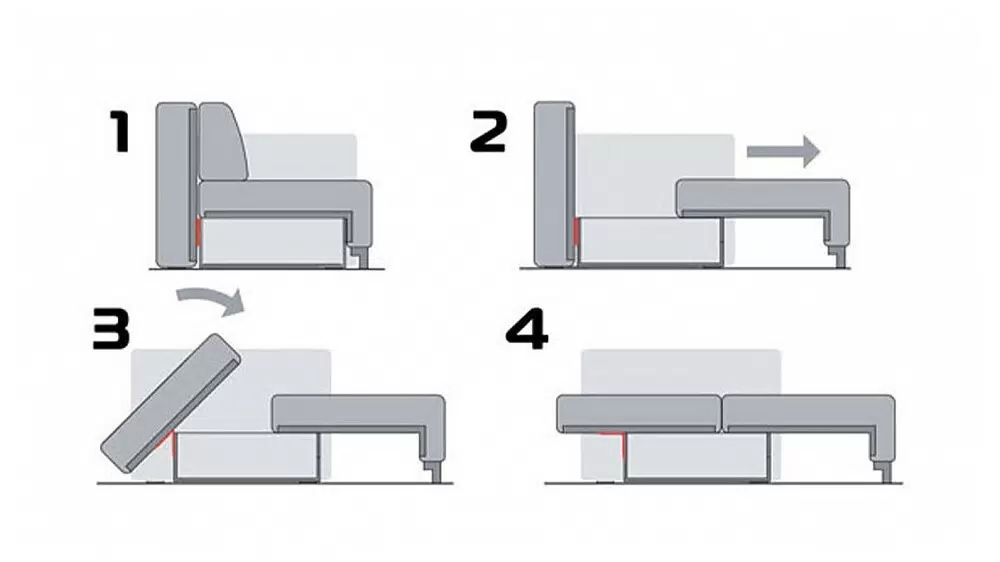 1

2

3

4