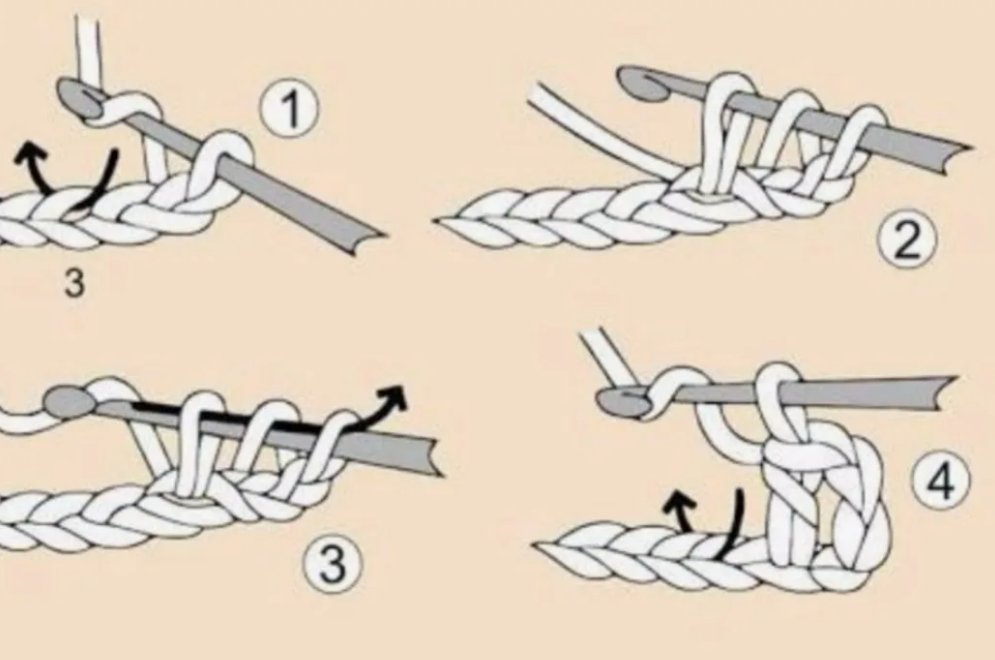 1
3
2
3
4