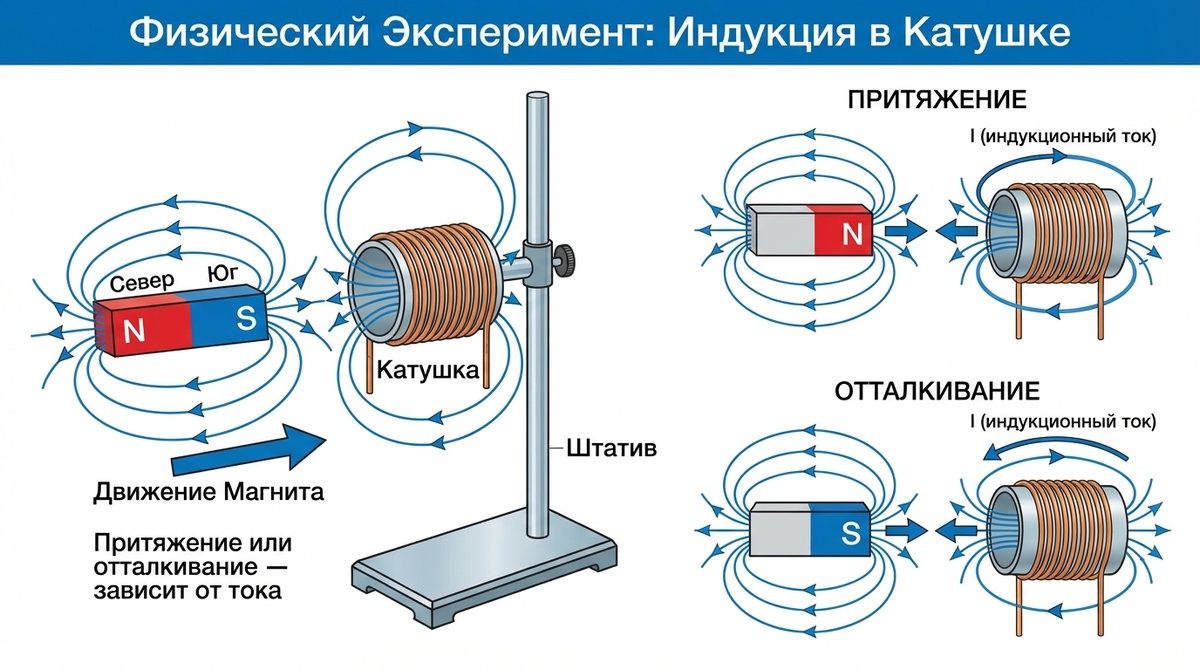 Физический Эксперимент: Индукция в Катушке

Север
Юг
N
S

Катушка

Штатив

Движение Магнита

Притяжение или отталкивание — зависит от тока

ПРИТЯЖЕНИЕ

I (индукционный ток)

N

ОТТАЛКИВАНИЕ

I (индукционный ток)

S